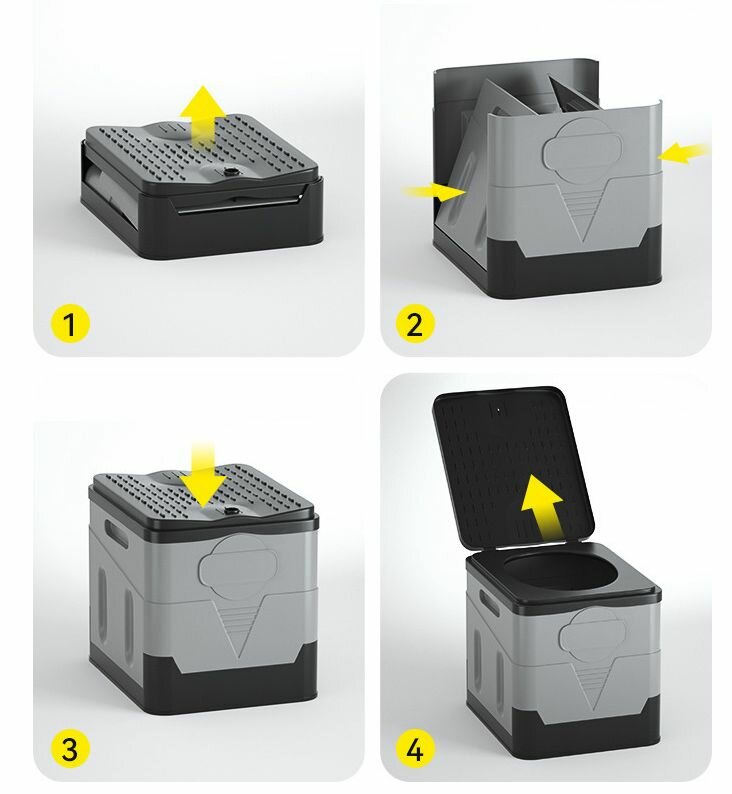 1

2

3

4