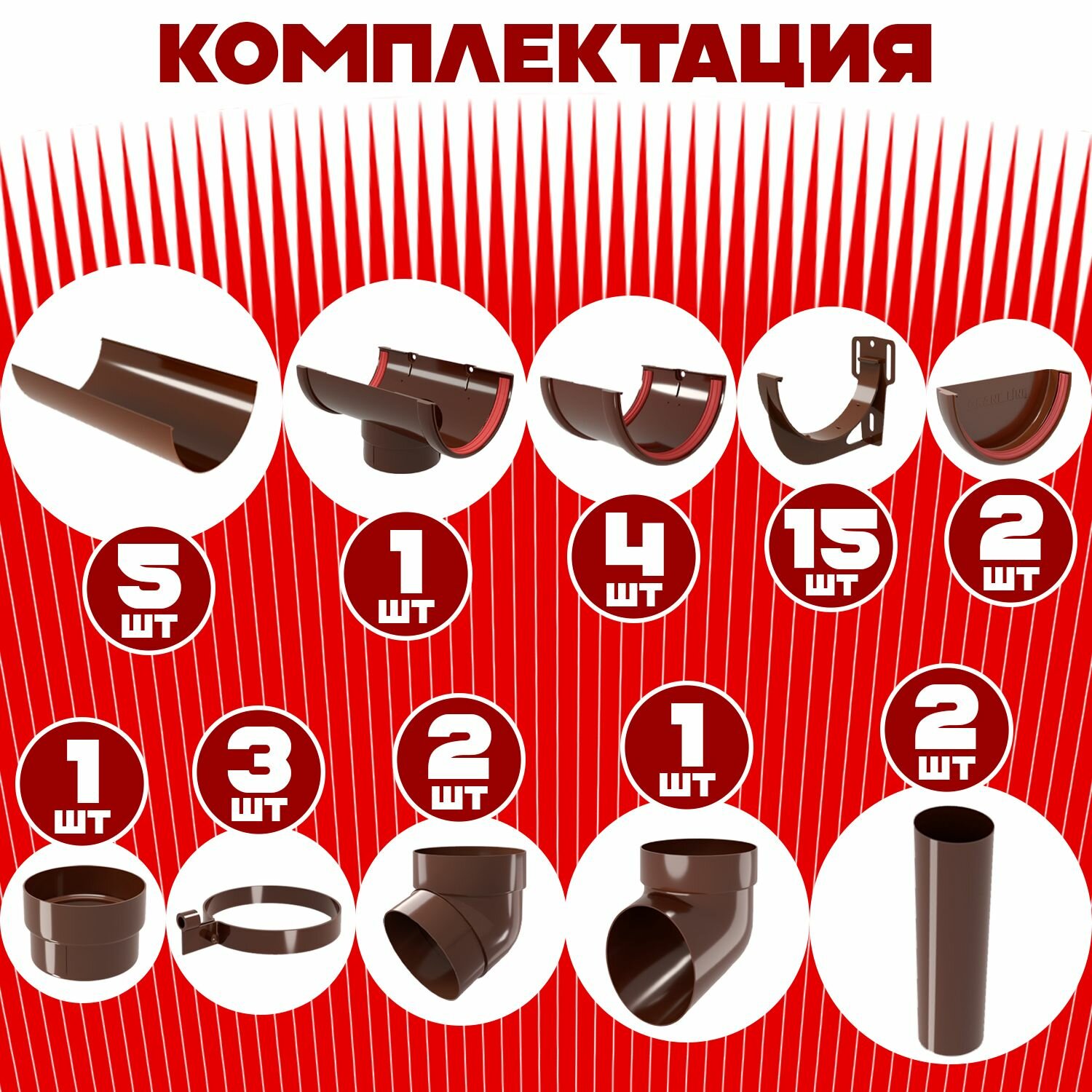 КОМПЛЕКТАЦИЯ

5 шт

1 шт

4 шт

15 шт

2 шт

1 шт

3 шт

2 шт

1 шт

2 шт