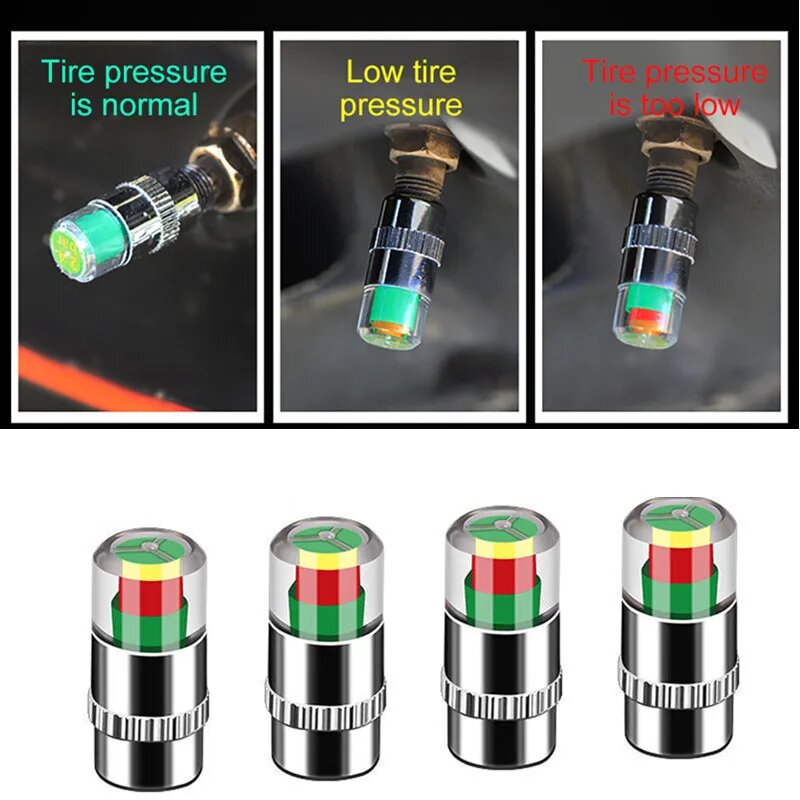 Tire pressure is normal

Low tire pressure

Tire pressure is too low