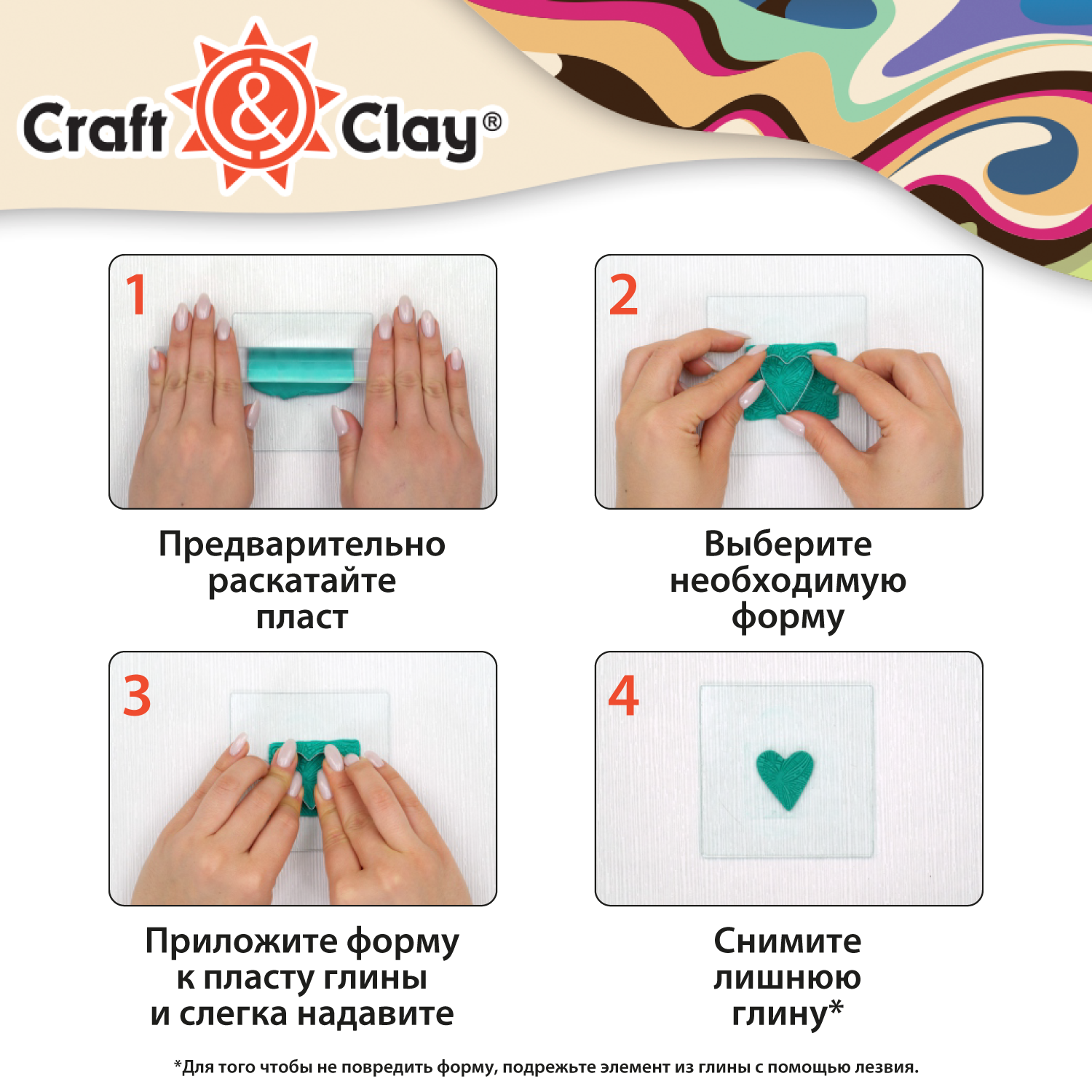 Craft & Clay®

1

Предварительно раскатайте пласт

2

Выберите необходимую форму

3

Приложите форму к пласту глины и слегка надавите

4

Снимите лишнюю глину*

*Для того чтобы не повредить форму, подрежьте элемент из глины с помощью лезвия.