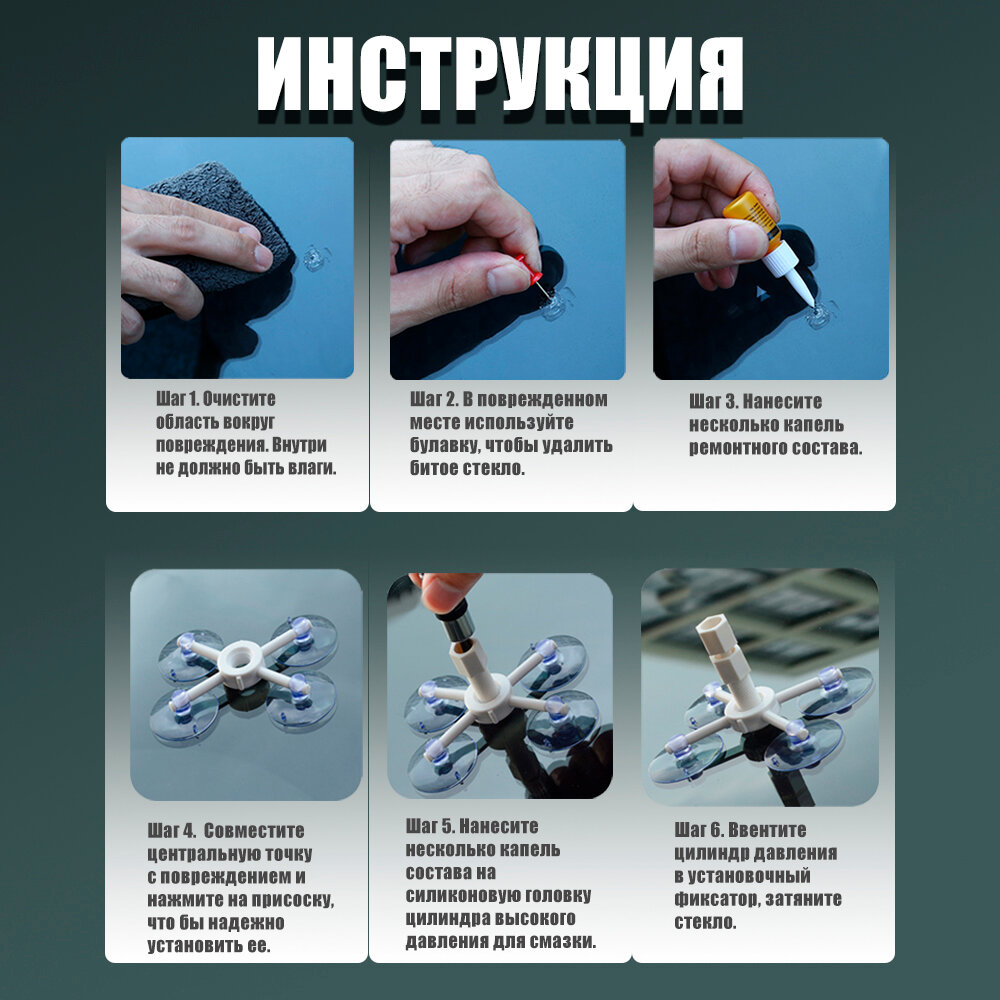 ИНСТРУКЦИЯ

Шаг 1. Очистите область вокруг повреждения. Внутри не должно быть влаги.

Шаг 2. В поврежденном месте используйте булавку, чтобы удалить битое стекло.

Шаг 3. Нанесите несколько капель ремонтного состава.

Шаг 4. Совместите центральную точку с повреждением и нажмите на присоску, что бы надежно установить ее.

Шаг 5. Нанесите несколько капель состава на силиконовую головку цилиндра высокого давления для смазки.

Шаг 6. Ввентите цилиндр давления в установочный фиксатор, затяните стекло.