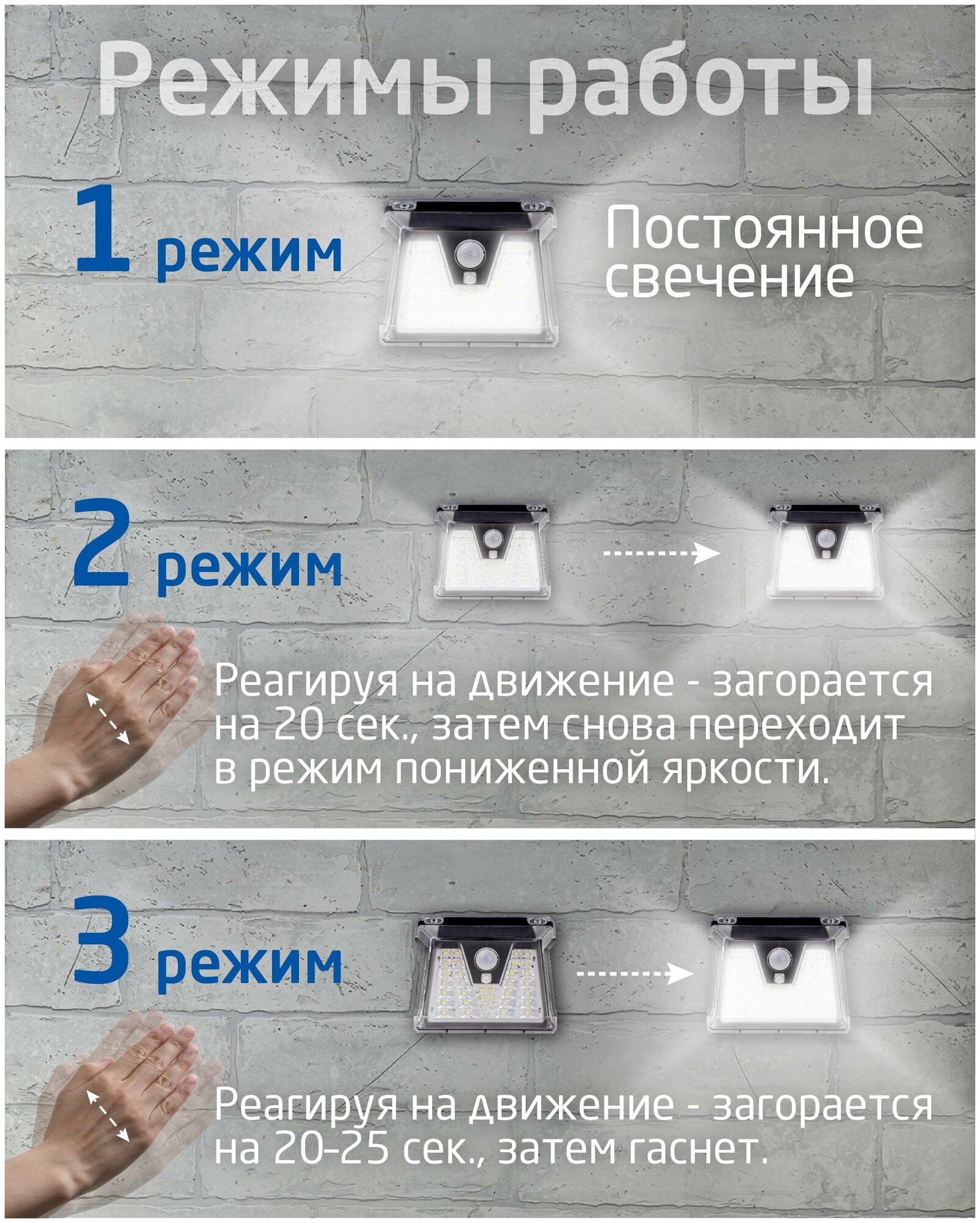 Режимы работы

1 режим

Постоянное свечение

2 режим

Реагируя на движение - загорается на 20 сек., затем снова переходит в режим пониженной яркости.

3 режим

Реагируя на движение - загорается на 20-25 сек., затем гаснет.