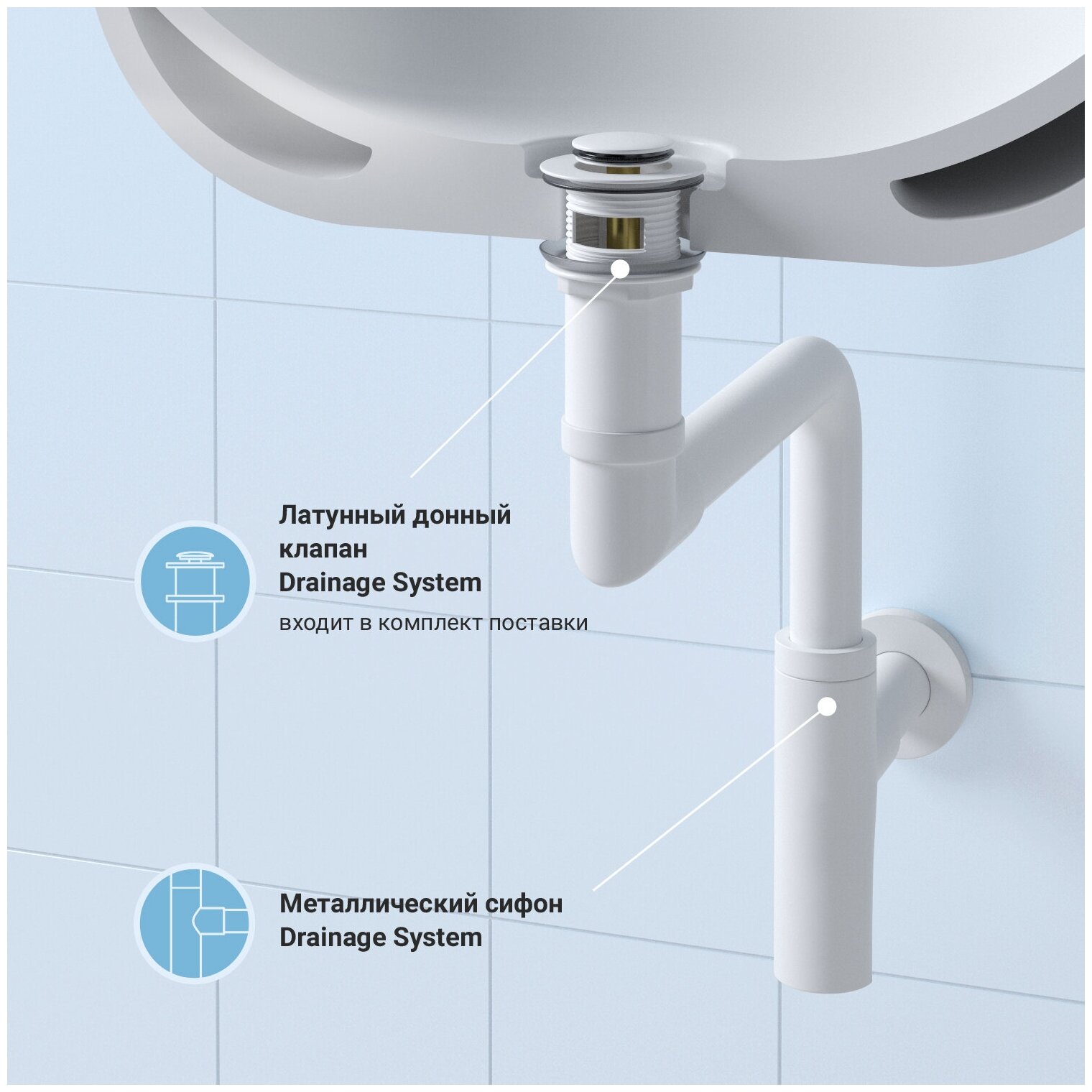 Латунный донный клапан
Drainage System
входит в комплект поставки

Металлический сифон
Drainage System