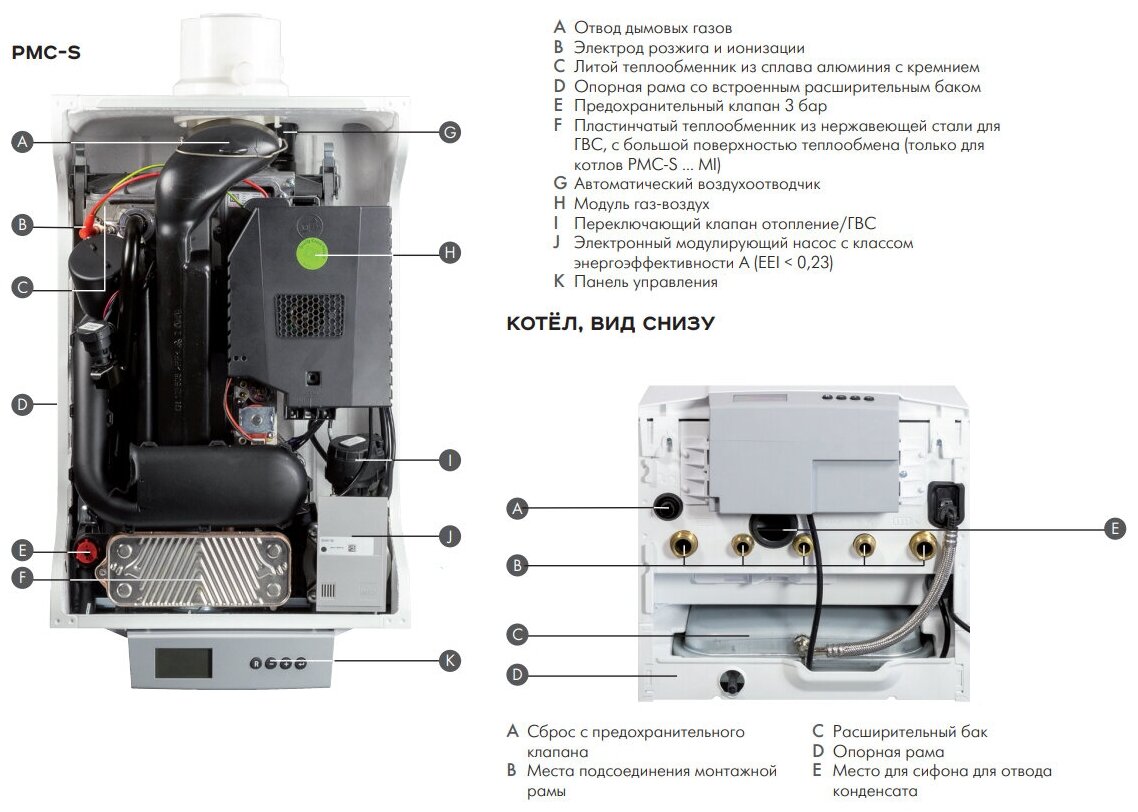 PMC-S

A
B
C
D
E
F
G
H
I
J
K

A Отвод дымовых газов
B Электрод розжига и ионизации
C Литой теплообменник из сплава алюминия с кремнием
D Опорная рама со встроенным расширительным баком
E Предохранительный клапан 3 бар
F Пластинчатый теплообменник из нержавеющей стали для ГВС, с большой поверхностью теплообмена (только для котлов PMC-S ... MI)
G Автоматический воздухоотводчик
H Модуль газ-воздух
I Переключающий клапан отопление/ГВС
J Электронный модулирующий насос с классом энергоэффективности A (EEI < 0,23)
K Панель управления

КОТЁЛ, ВИД СНИЗУ

A
B
C
D
E

A Сброс с предохранительного клапана
B Места подсоединения монтажной рамы

C Расширительный бак
D Опорная рама
E Место для сифона для отвода конденсата