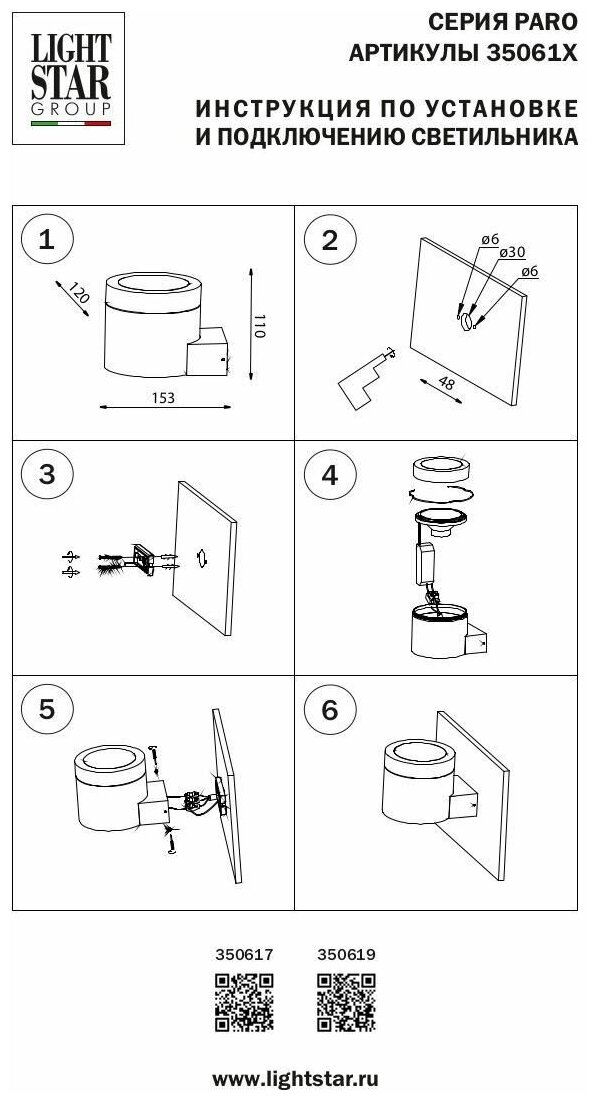 LIGHT STAR GROUP

СЕРИЯ PARO
АРТИКУЛЫ 35061X

ИНСТРУКЦИЯ ПО УСТАНОВКЕ
И ПОДКЛЮЧЕНИЮ СВЕТИЛЬНИКА

1

120
110
153

2

ø6
ø30
ø6
48

3

4

5

6

350617
350619

www.lightstar.ru