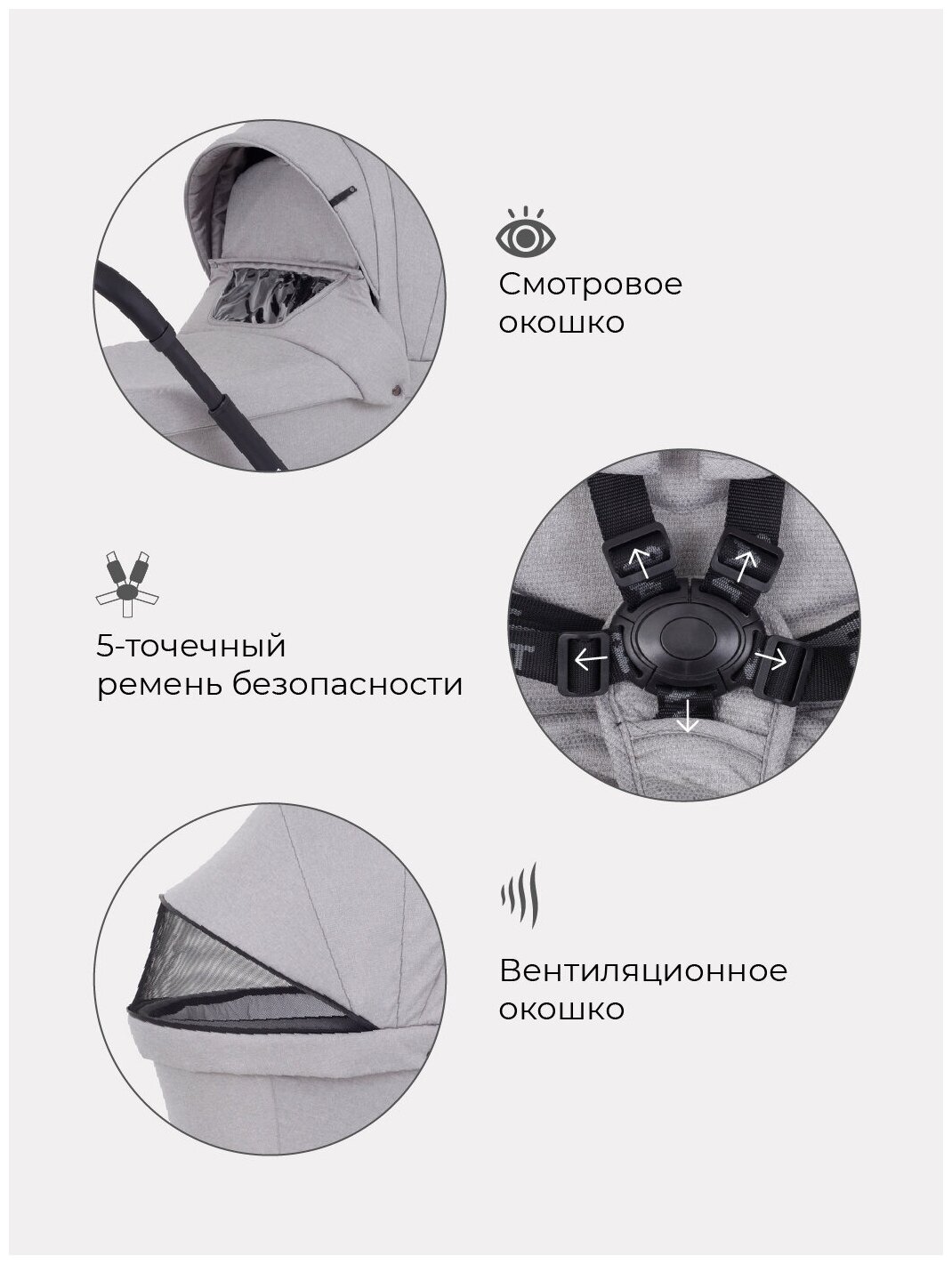 Смотровое окошко

5-точечный ремень безопасности

Вентиляционное окошко