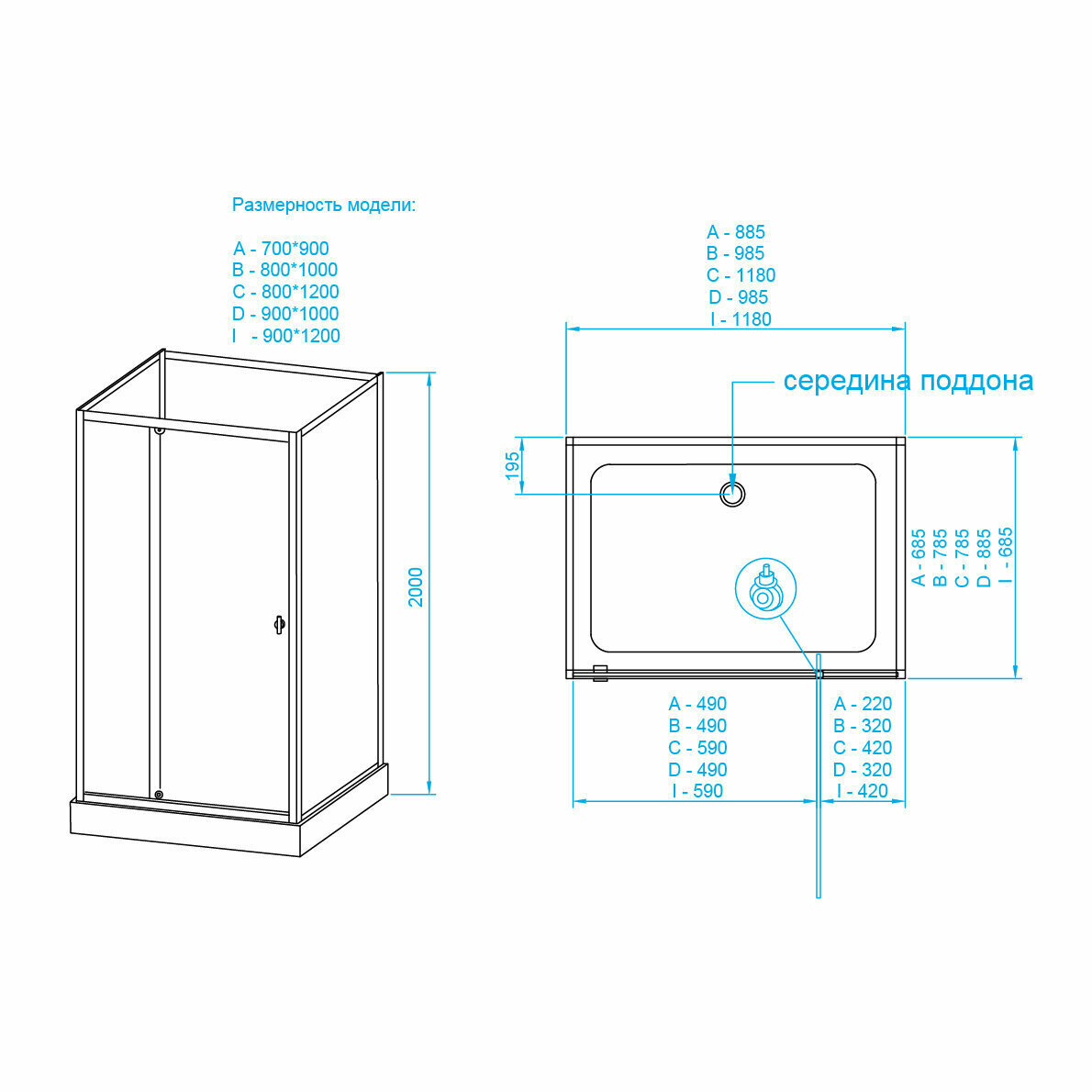 Размерность модели:

A - 700*900
B - 800*1000
C - 800*1200
D - 900*1000
I - 900*1200

2000

A - 885
B - 985
C - 1180
D - 985
I - 1180

середина поддона

195

A - 685
B - 785
C - 785
D - 885
I - 685

A - 490
B - 490
C - 590
D - 490
I - 590

A - 220
B - 320
C - 420
D - 320
I - 420