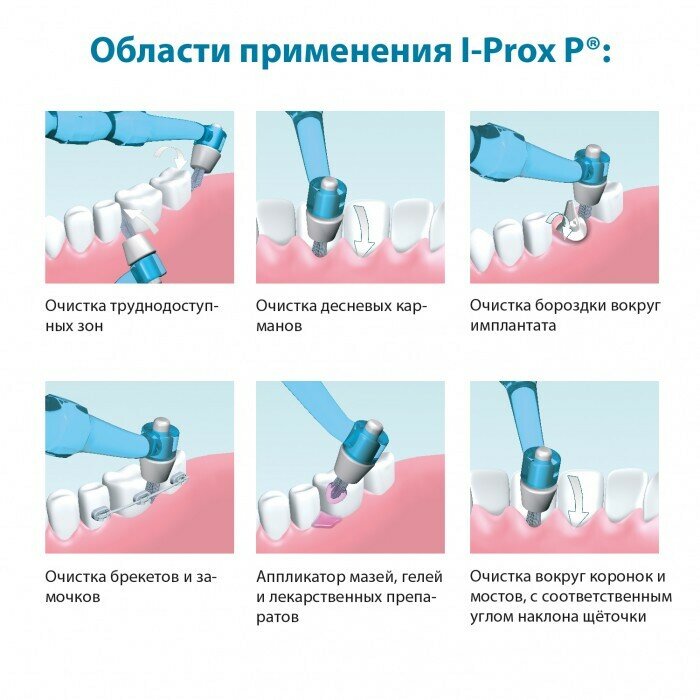 Области применения I-Prox P®:

Очистка труднодоступных зон

Очистка десневых карманов

Очистка бороздки вокруг имплантата

Очистка брекетов и замочков

Аппликатор мазей, гелей и лекарственных препаратов

Очистка вокруг коронок и мостов, с соответственным углом наклона щёточки