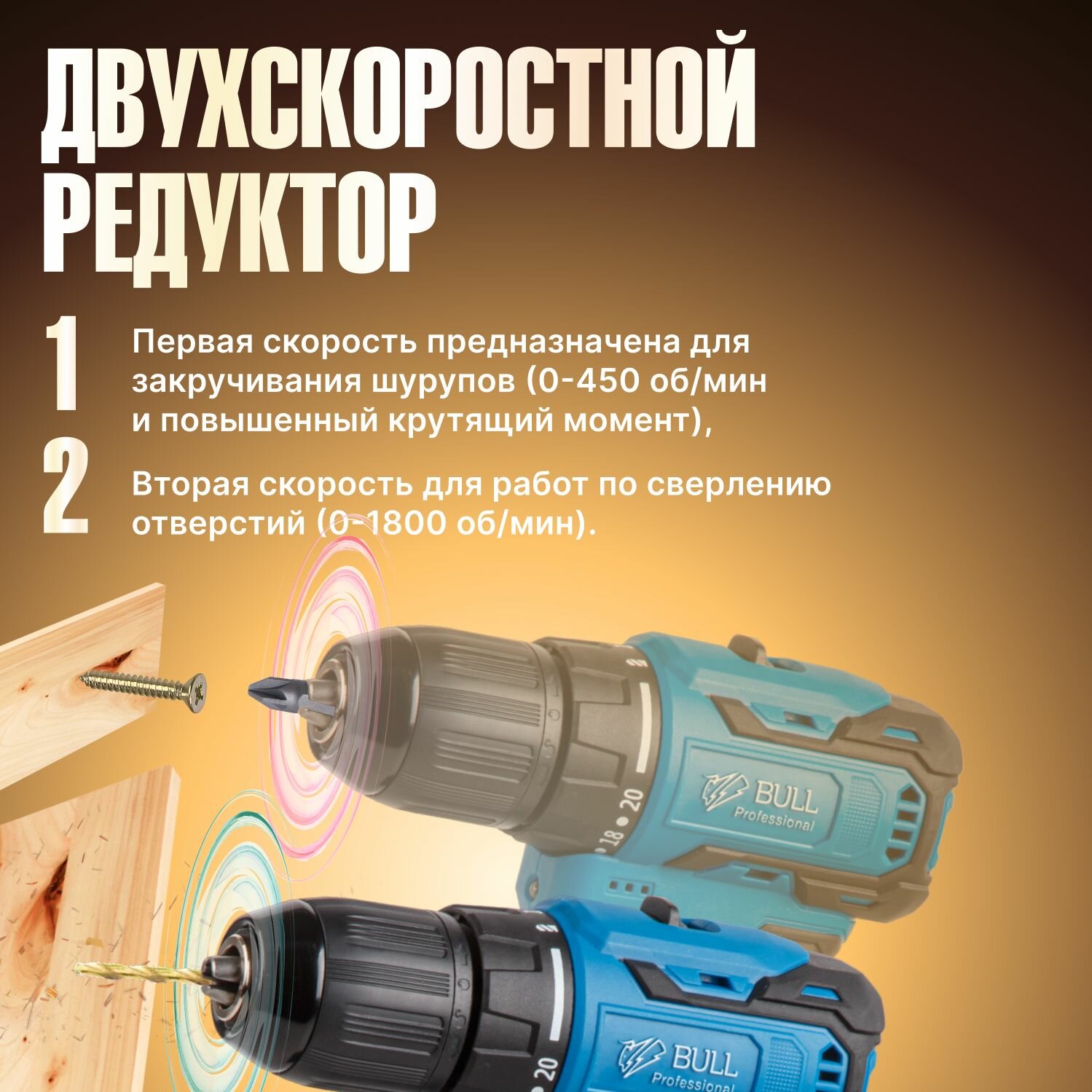 ДВУХСКОРОСТНОЙ РЕДУКТОР

1 Первая скорость предназначена для закручивания шурупов (0-450 об/мин и повышенный крутящий момент),

2 Вторая скорость для работ по сверлению отверстий (0-1800 об/мин).

20
18
BULL
Professional

20
BULL
Professional