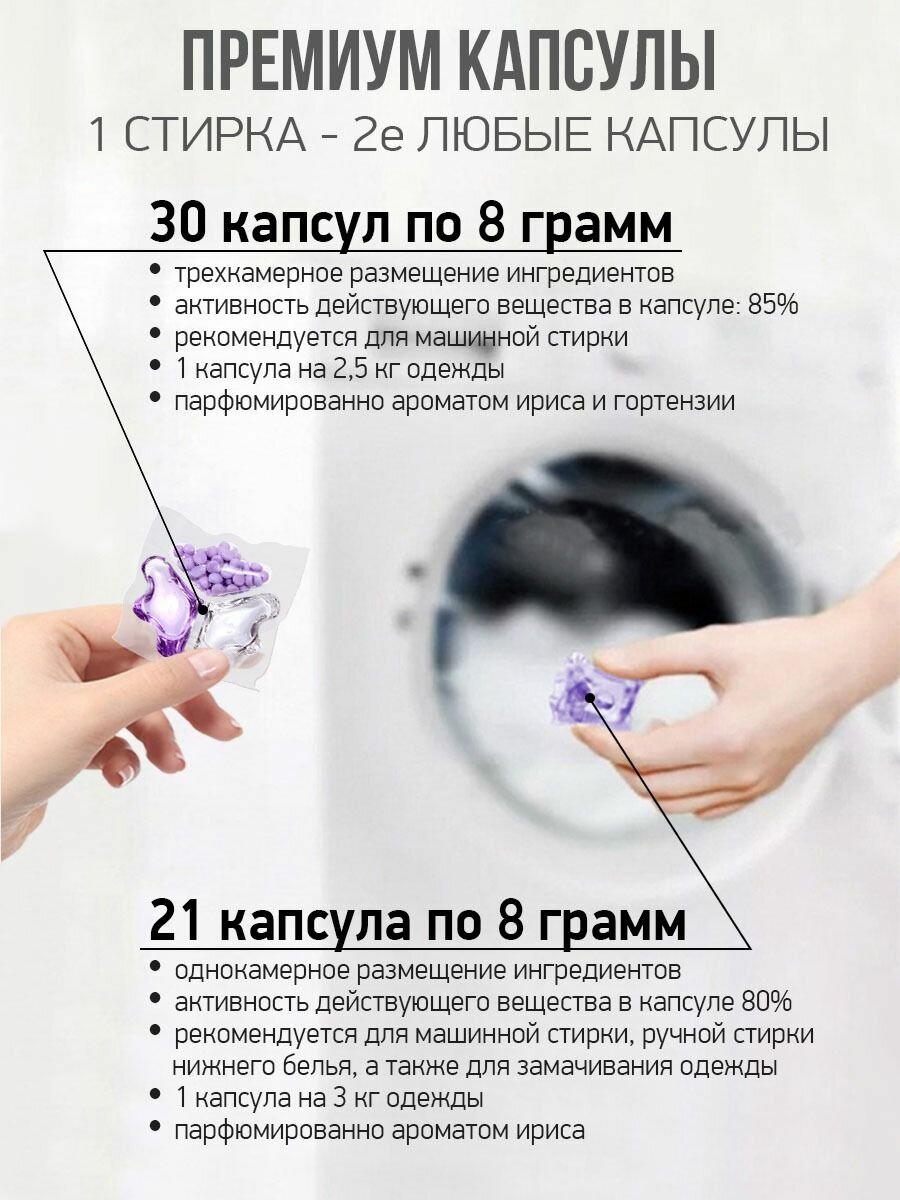 ПРЕМИУМ КАПСУЛЫ
1 СТИРКА - 2е ЛЮБЫЕ КАПСУЛЫ

30 капсул по 8 грамм

• трехкамерное размещение ингредиентов
• активность действующего вещества в капсуле: 85%
• рекомендуется для машинной стирки
• 1 капсула на 2,5 кг одежды
• парфюмированно ароматом ириса и гортензии

21 капсула по 8 грамм

• однокамерное размещение ингредиентов
• активность действующего вещества в капсуле 80%
• рекомендуется для машинной стирки, ручной стирки нижнего белья, а также для замачивания одежды
• 1 капсула на 3 кг одежды
• парфюмированно ароматом ириса