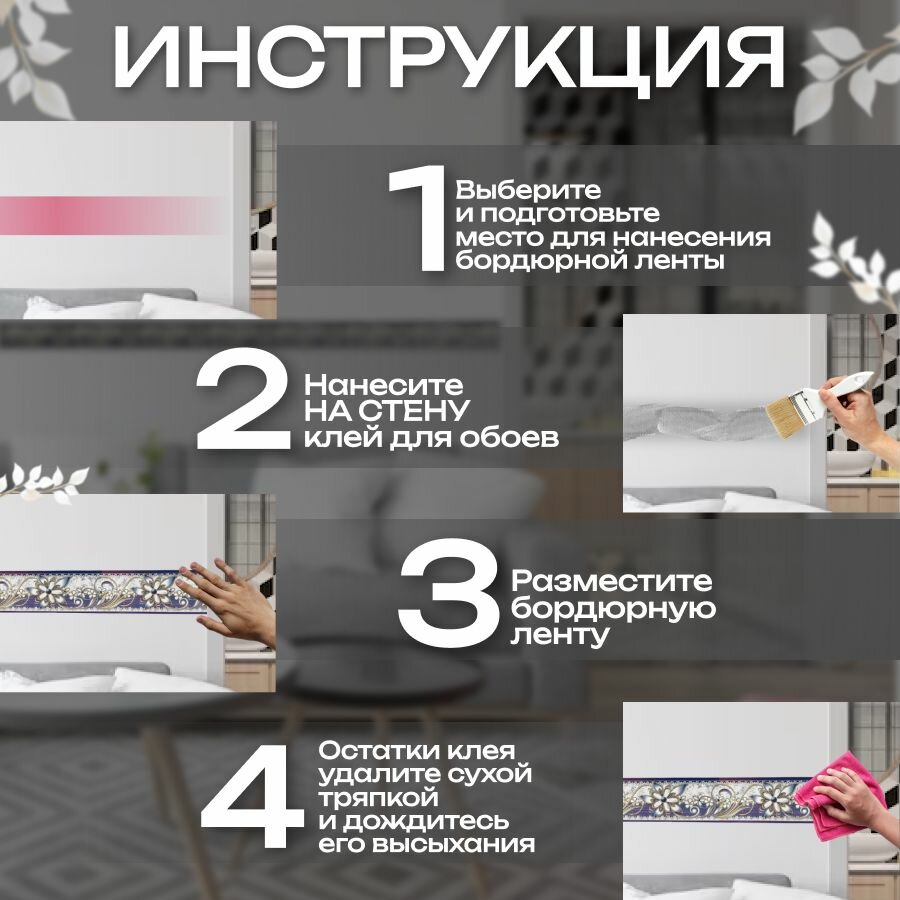 ИНСТРУКЦИЯ

1 Выберите и подготовьте место для нанесения бордюрной ленты

2 Нанесите НА СТЕНУ клей для обоев

3 Разместите бордюрную ленту

4 Остатки клея удалите сухой тряпкой и дождитесь его высыхания