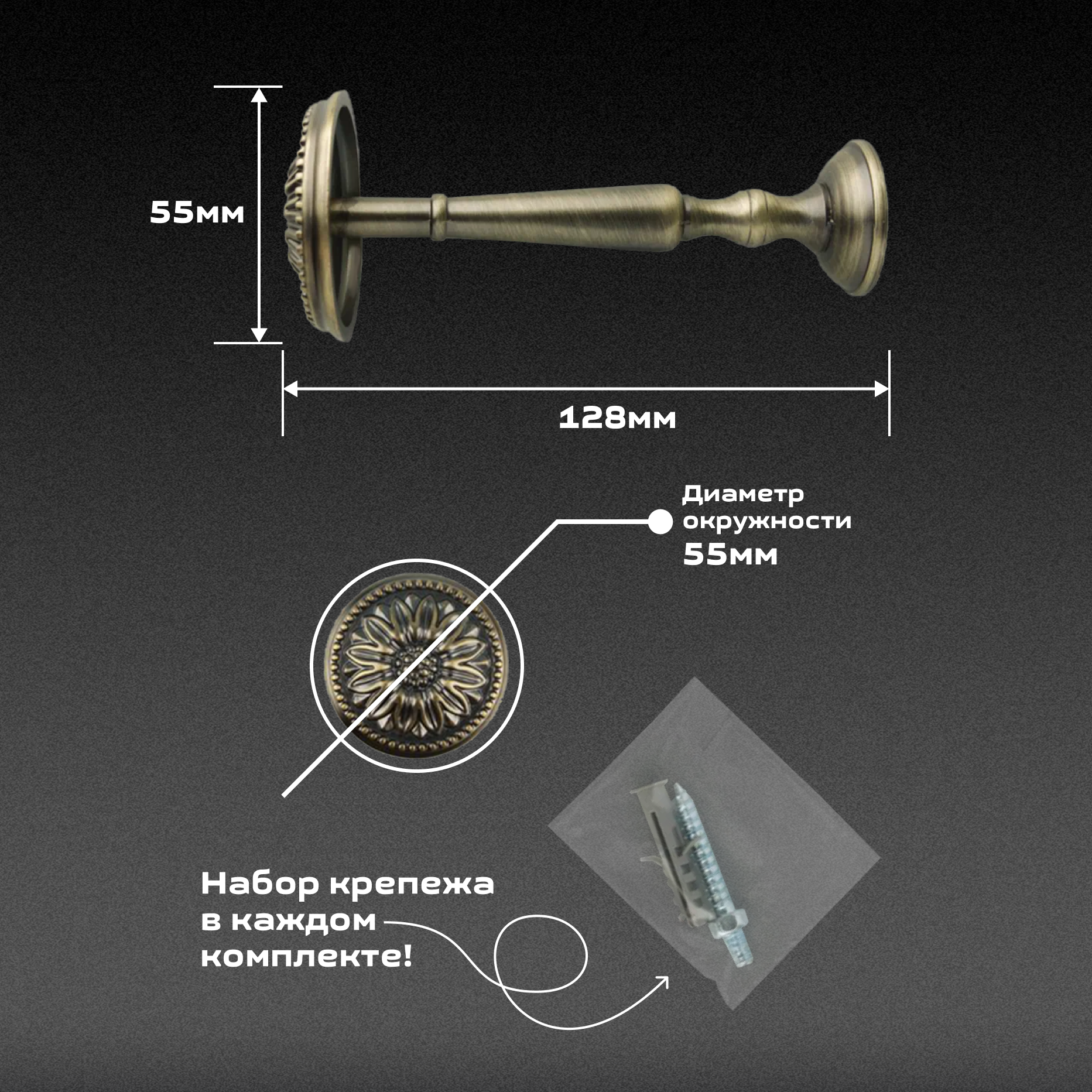 55мм

128мм

Диаметр окружности 55мм

Набор крепежа в каждом комплекте!