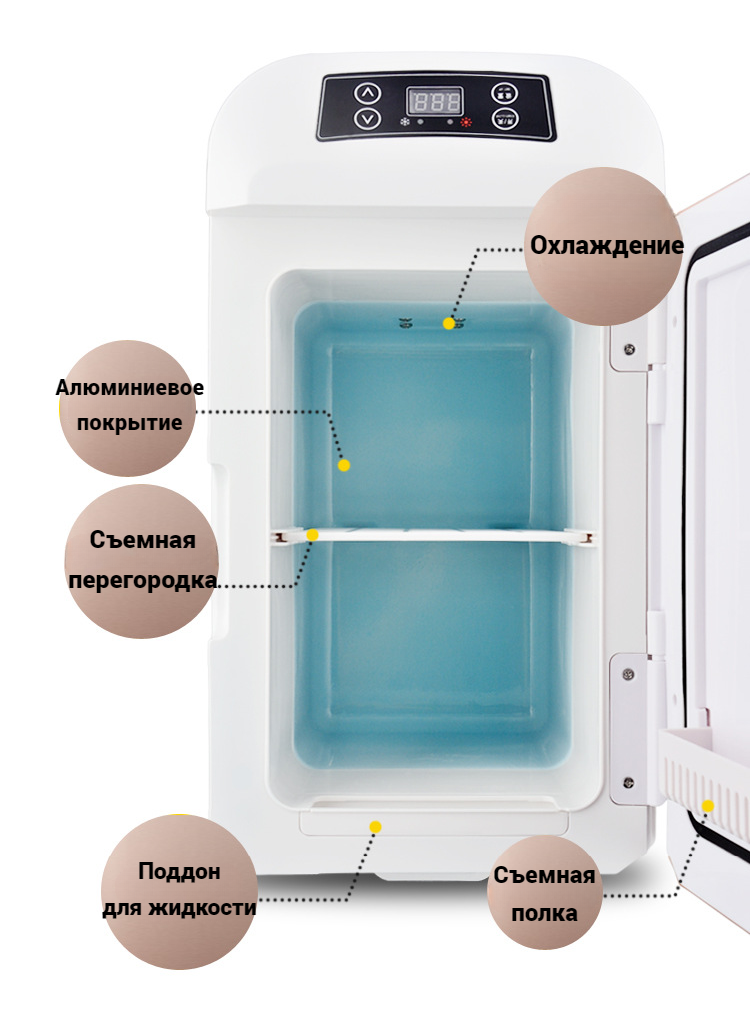 Охлаждение

Алюминиевое покрытие

Съемная перегородка

Поддон для жидкости

Съемная полка