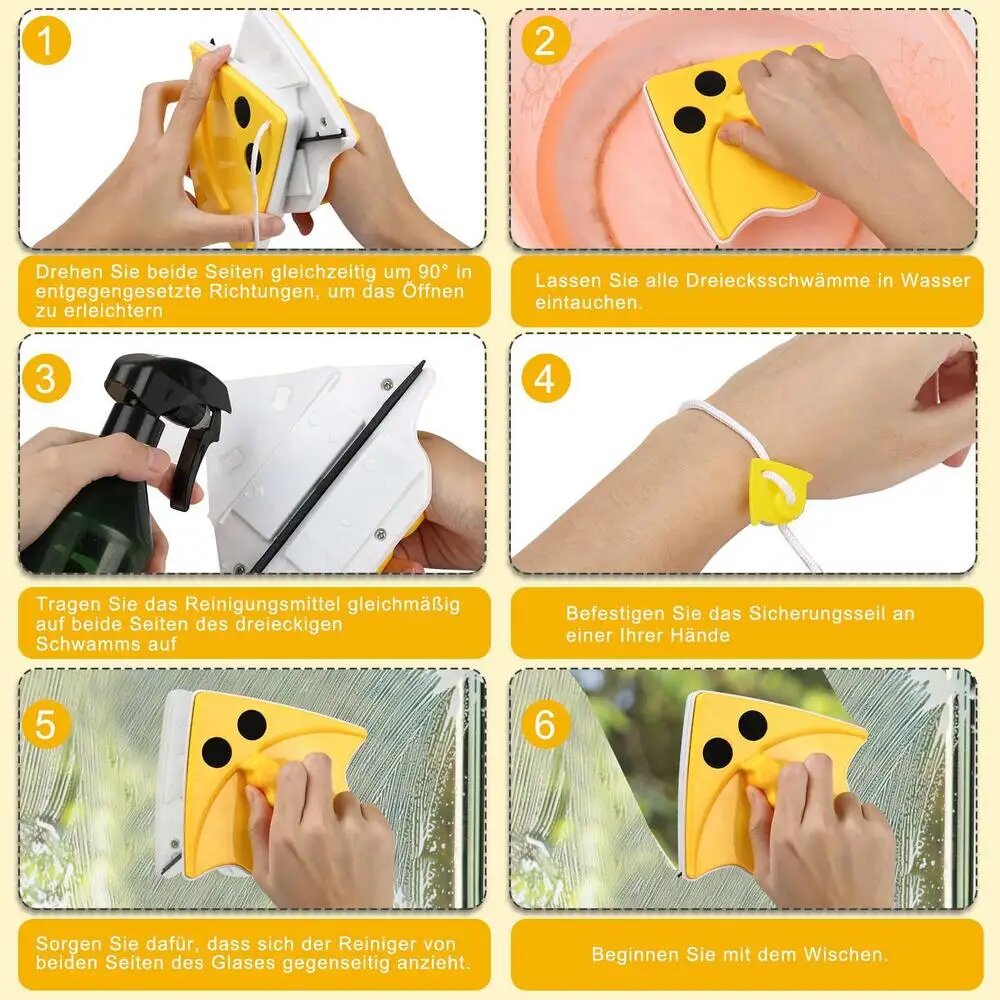 1

Drehen Sie beide Seiten gleichzeitig um 90° in entgegengesetzte Richtungen, um das Öffnen zu erleichtern

2

Lassen Sie alle Dreiecksschwämme in Wasser eintauchen.

3

Tragen Sie das Reinigungsmittel gleichmäßig auf beide Seiten des dreieckigen Schwamms auf

4

Befestigen Sie das Sicherungsseil an einer Ihrer Hände

5

Sorgen Sie dafür, dass sich der Reiniger von beiden Seiten des Glases gegenseitig anzieht.

6

Beginnen Sie mit dem Wischen.