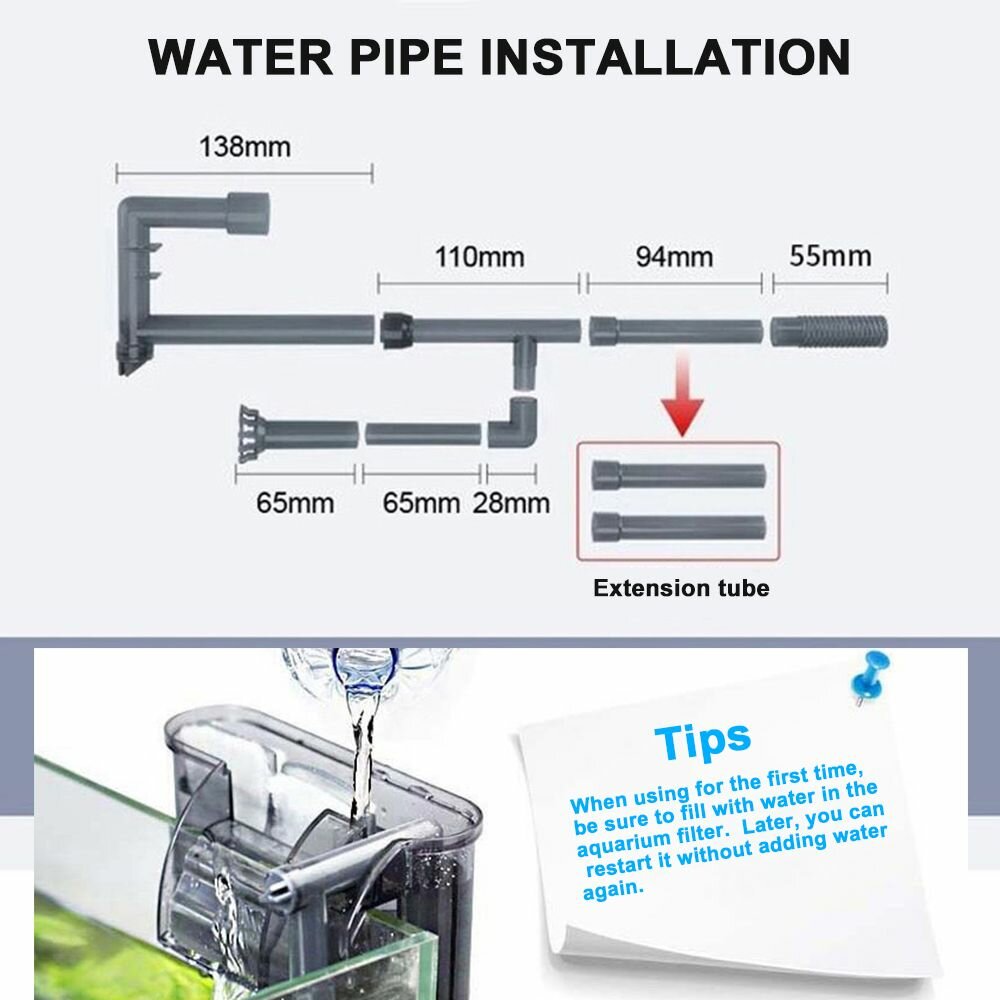 WATER PIPE INSTALLATION

138mm

110mm

94mm

55mm

65mm

65mm

28mm

Extension tube

Tips

When using for the first time, be sure to fill with water in the aquarium filter. Later, you can restart it without adding water again.