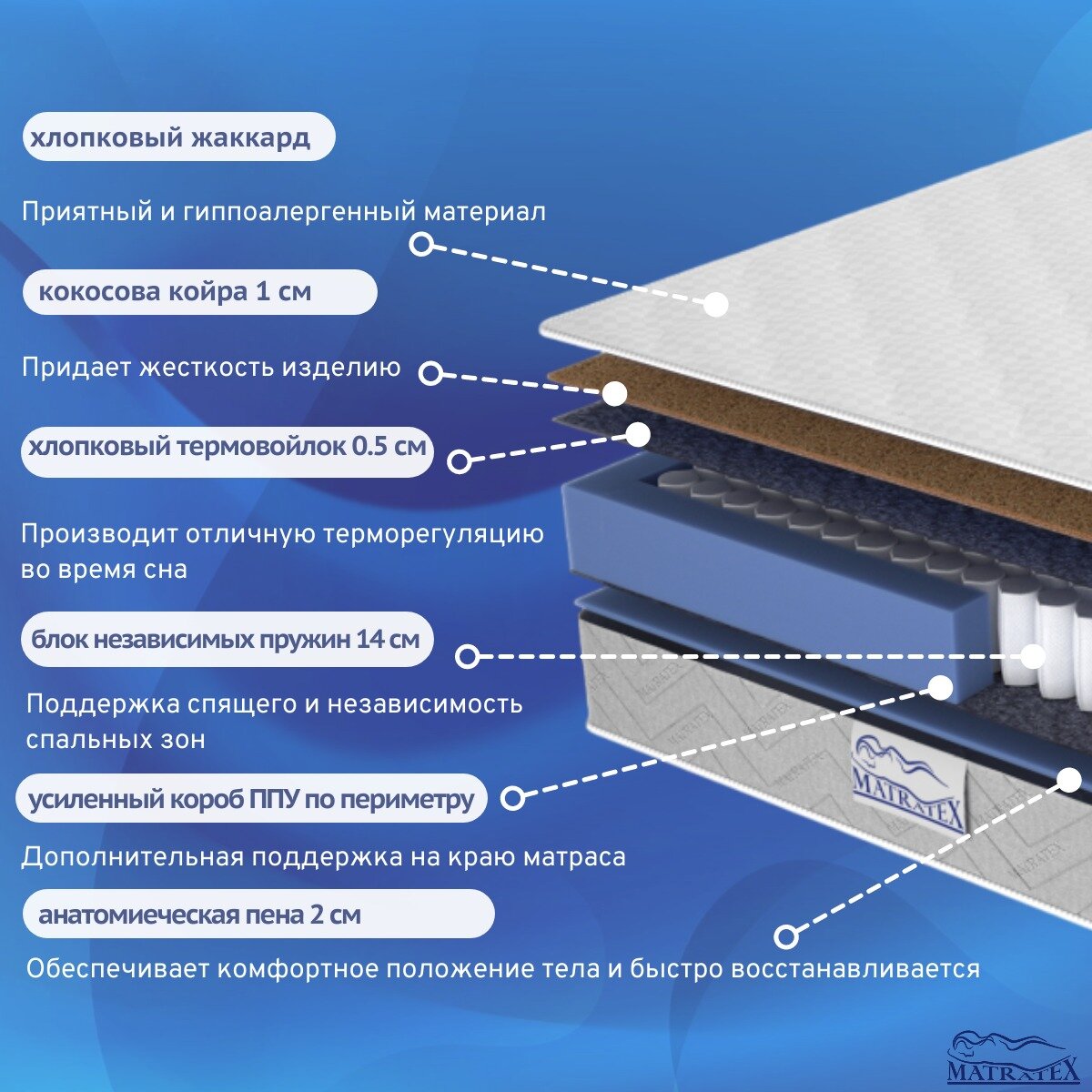 хлопковый жаккард

Приятный и гиппоалергенный материал

кокосова койра 1 см

Придает жесткость изделию

хлопковый термовойлок 0.5 см

Производит отличную терморегуляцию во время сна

блок независимых пружин 14 см

Поддержка спящего и независимость спальных зон

усиленный короб ППУ по периметру

Дополнительная поддержка на краю матраса

анатомиеческая пена 2 см

Обеспечивает комфортное положение тела и быстро восстанавливается

MATRATEX

MATRATEX