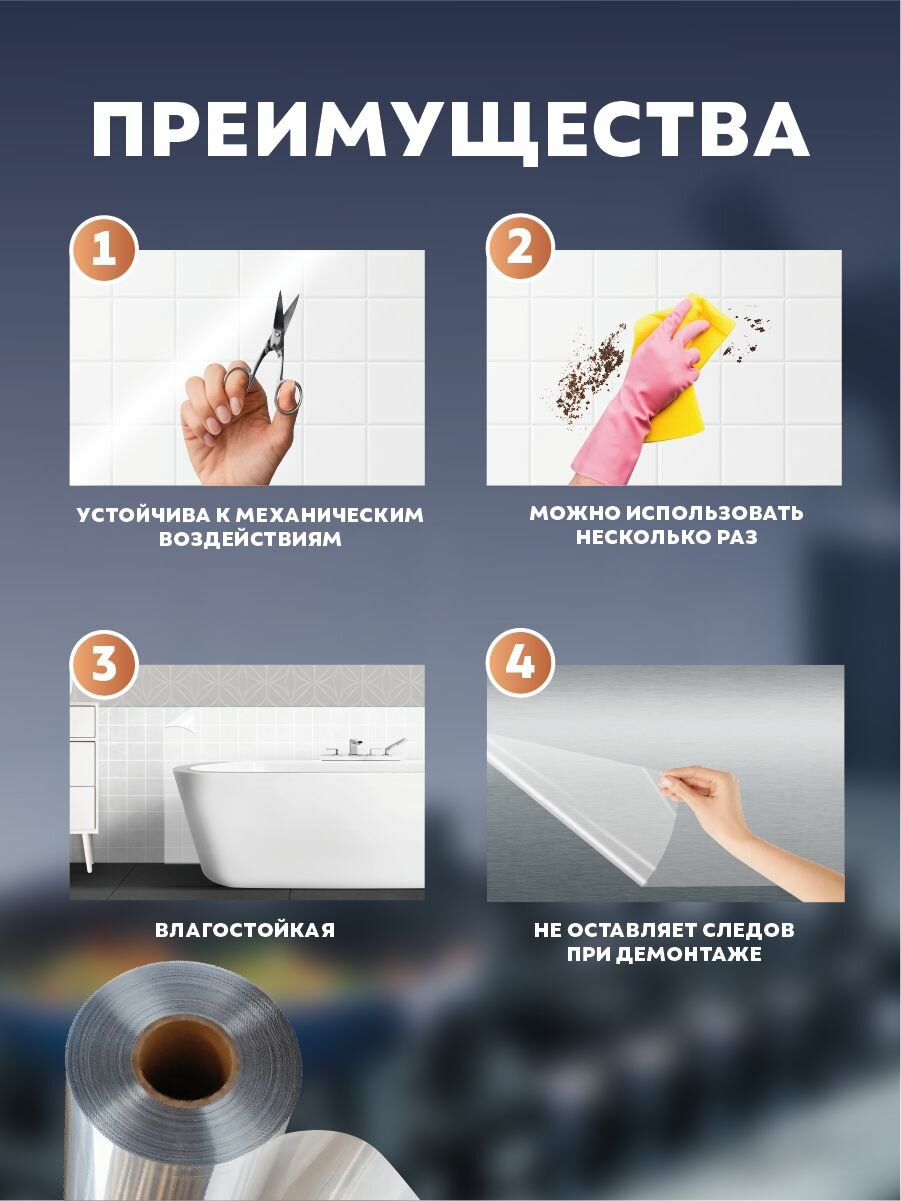 ПРЕИМУЩЕСТВА

1

УСТОЙЧИВА К МЕХАНИЧЕСКИМ ВОЗДЕЙСТВИЯМ

2

МОЖНО ИСПОЛЬЗОВАТЬ НЕСКОЛЬКО РАЗ

3

ВЛАГОСТОЙКАЯ

4

НЕ ОСТАВЛЯЕТ СЛЕДОВ ПРИ ДЕМОНТАЖЕ