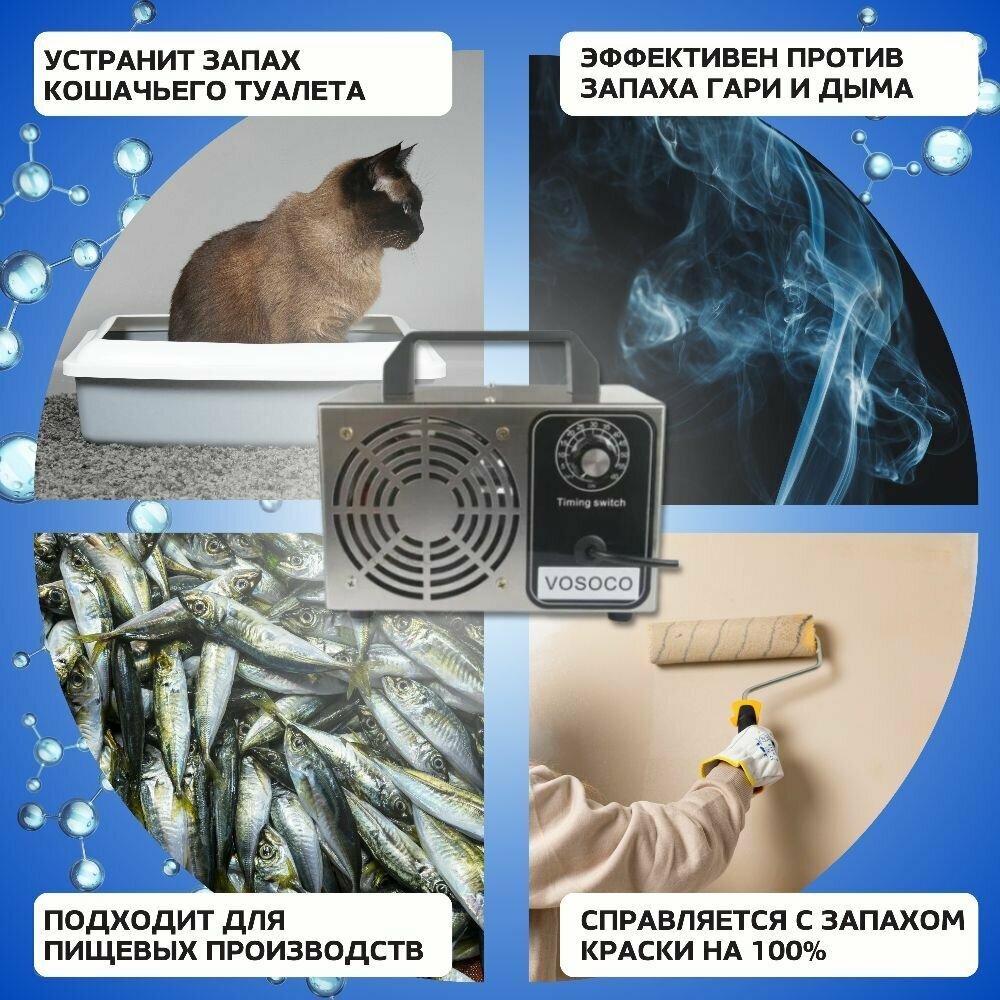 УСТРАНИТ ЗАПАХ КОШАЧЬЕГО ТУАЛЕТА

ЭФФЕКТИВЕН ПРОТИВ ЗАПАХА ГАРИ И ДЫМА

Timing switch

VOSOCO

ПОДХОДИТ ДЛЯ ПИЩЕВЫХ ПРОИЗВОДСТВ

СПРАВЛЯЕТСЯ С ЗАПАХОМ КРАСКИ НА 100%