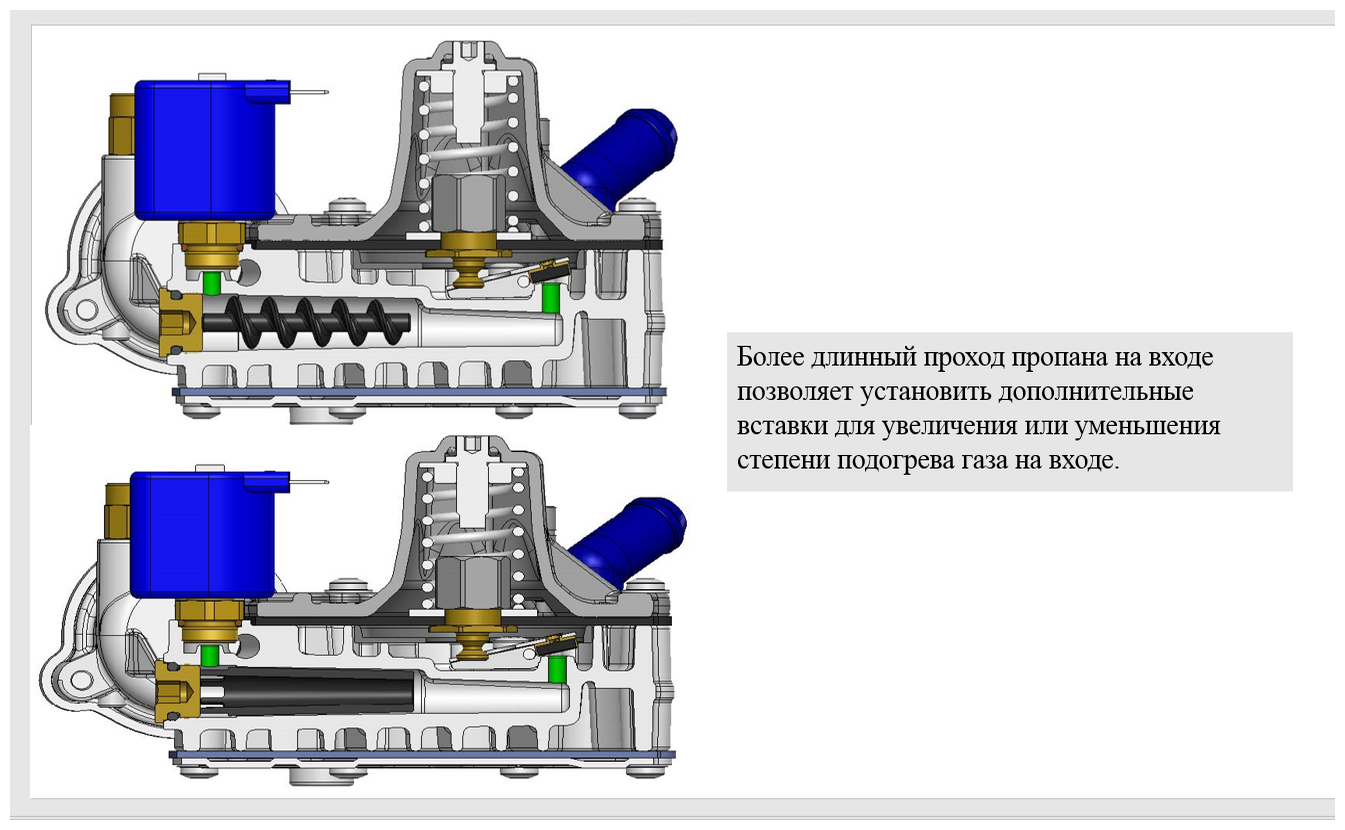 Более длинный проход пропана на входе позволяет установить дополнительные вставки для увеличения или уменьшения степени подогрева газа на входе.