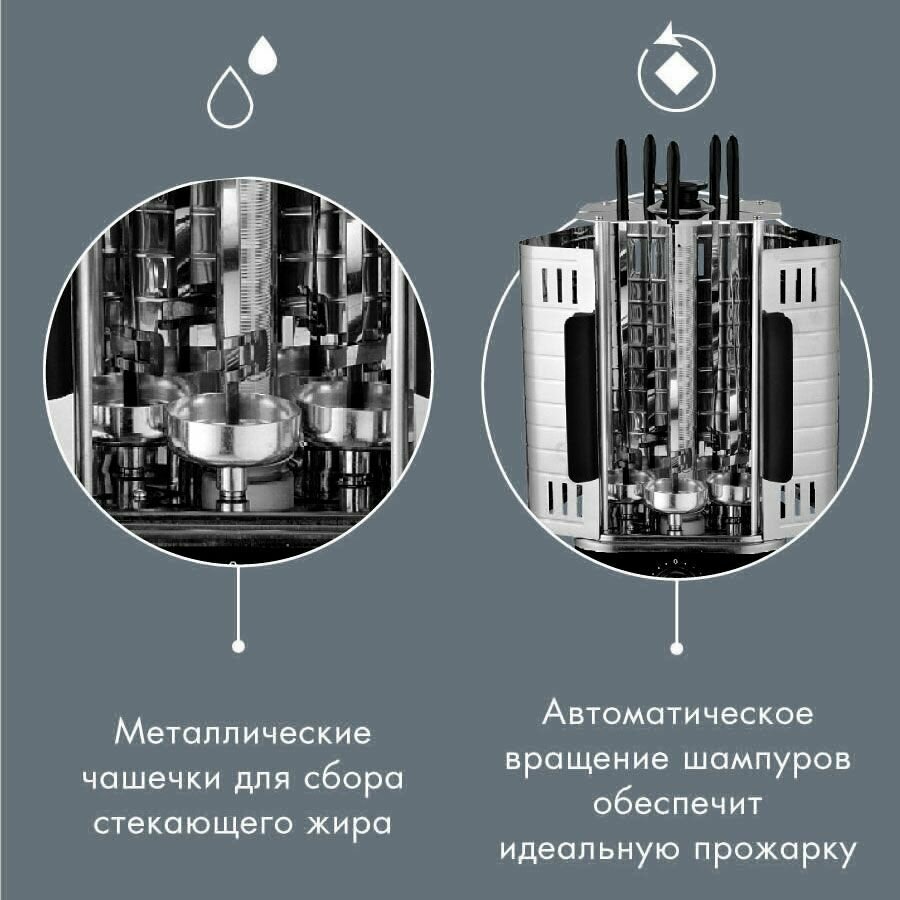 Металлические чашечки для сбора стекающего жира

Автоматическое вращение шампуров обеспечит идеальную прожарку