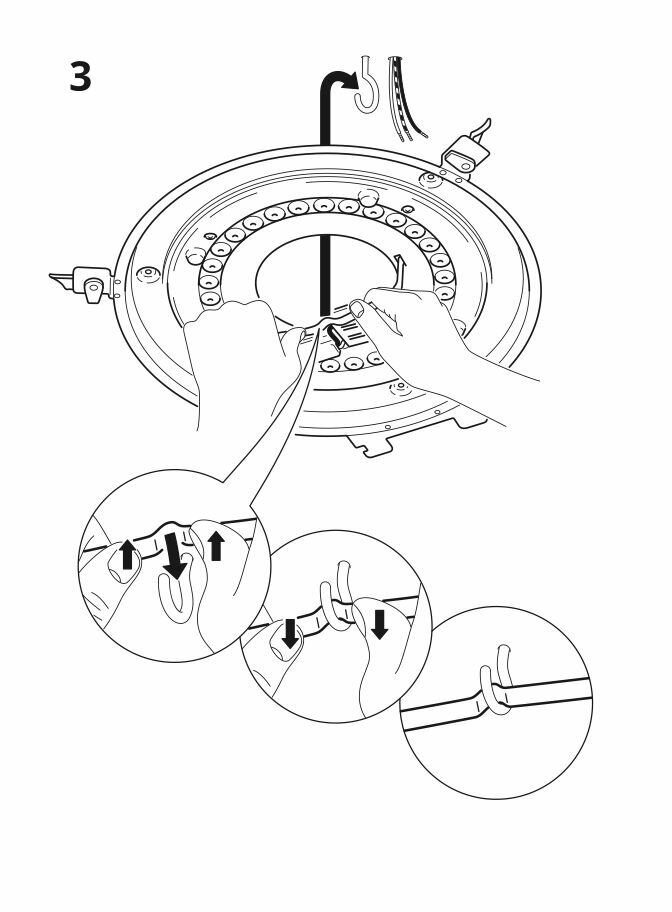 3