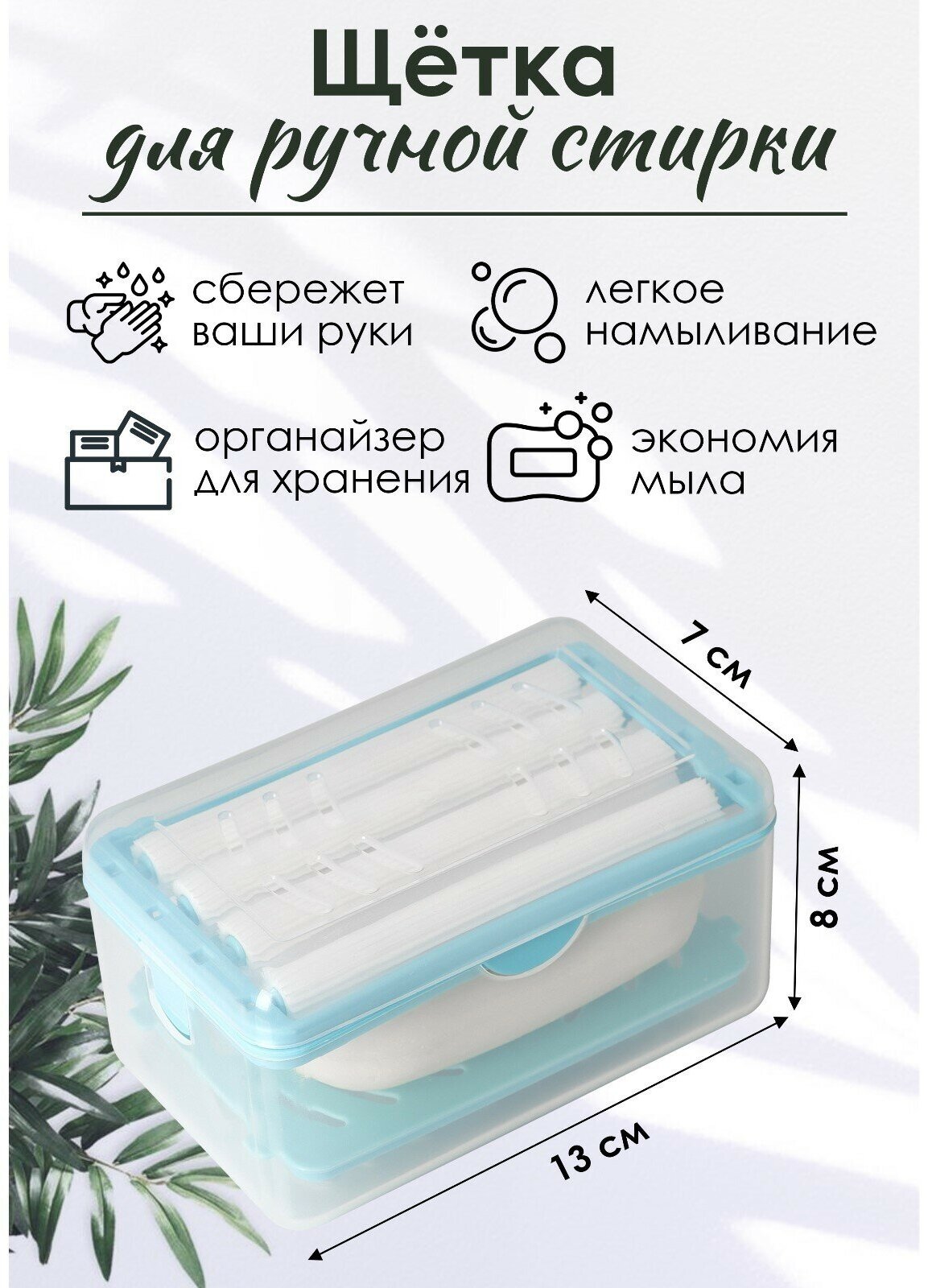 Щётка
для ручной стирки

сбережет ваши руки

легкое намыливание

органайзер для хранения

экономия мыла

7 см

8 см

13 см