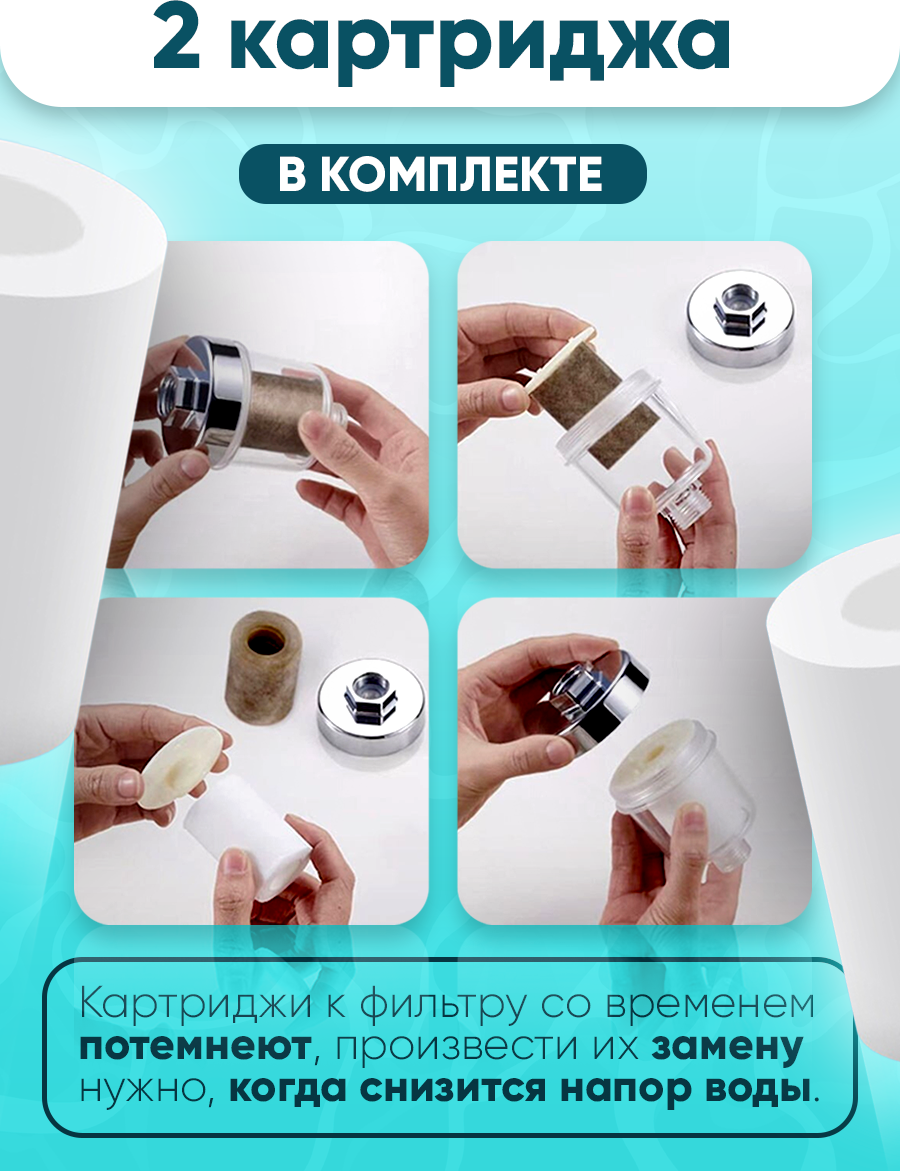 2 картриджа

В КОМПЛЕКТЕ

Картриджи к фильтру со временем потемнеют, произвести их замену нужно, когда снизится напор воды.