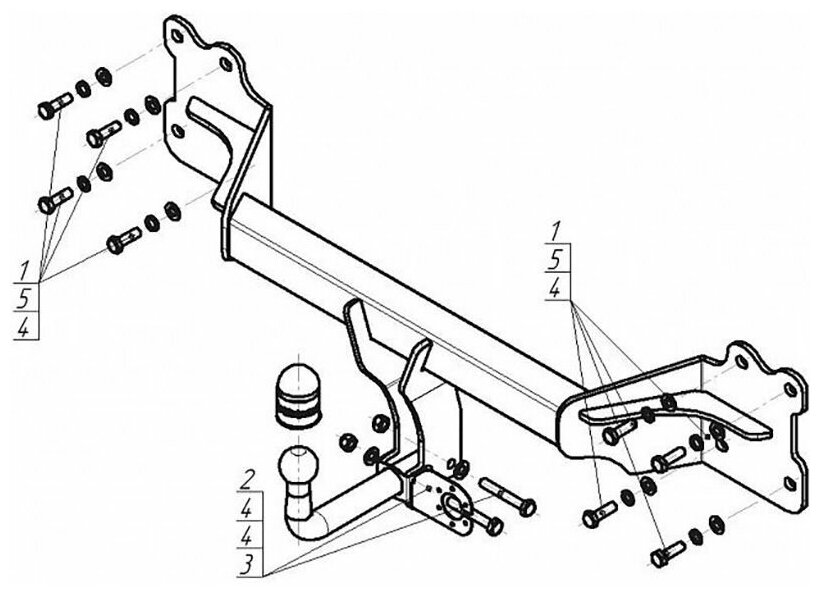 1
5
4

1
5
4

2
4
4
3