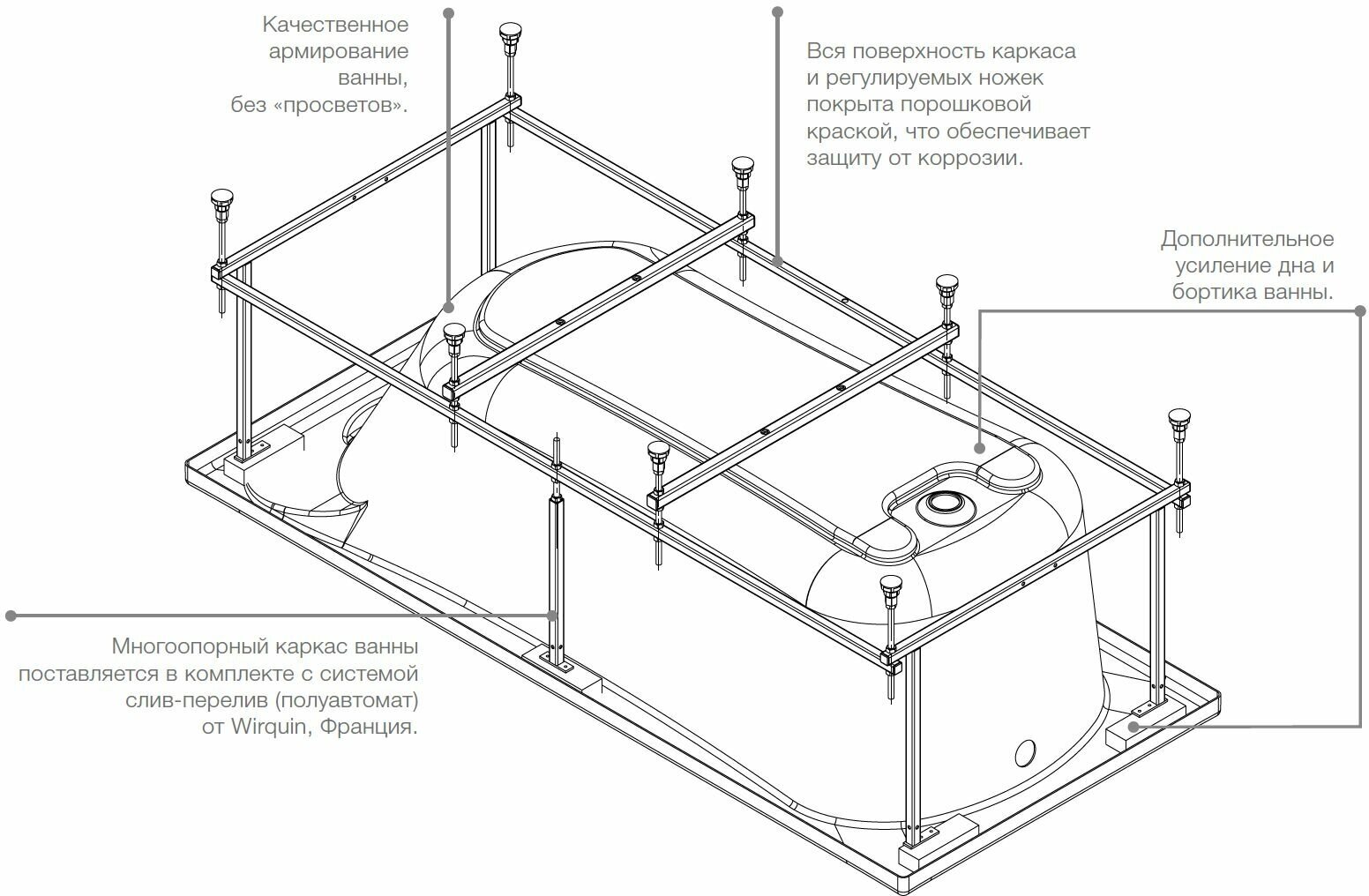 Качественное армирование ванны, без «просветов».

Вся поверхность каркаса и регулируемых ножек покрыта порошковой краской, что обеспечивает защиту от коррозии.

Дополнительное усиление дна и бортика ванны.

Многоопорный каркас ванны поставляется в комплекте с системой слив-перелив (полуавтомат) от Wirquin, Франция.