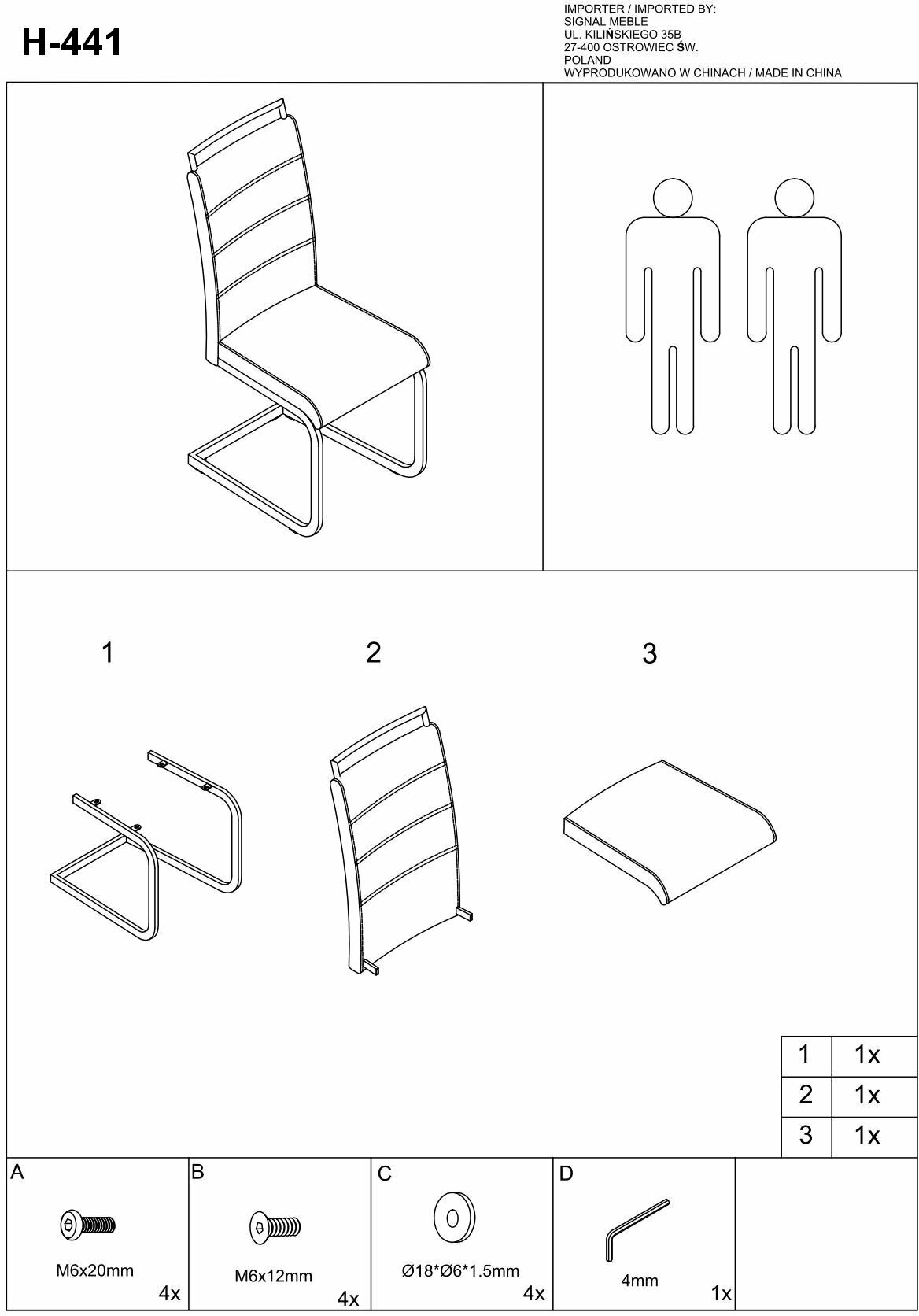 H-441

IMPORTER / IMPORTED BY:
SIGNAL MEBLE
UL. KILIŃSKIEGO 35B
27-400 OSTROWIEC ŚW.
POLAND
WYPRODUKOWANO W CHINACH / MADE IN CHINA

1

2

3

| 1 | 1x |
|---|---|
| 2 | 1x |
| 3 | 1x |

A
M6x20mm
4x

B
M6x12mm
4x

C
Ø18*Ø6*1.5mm
4x

D
4mm
1x