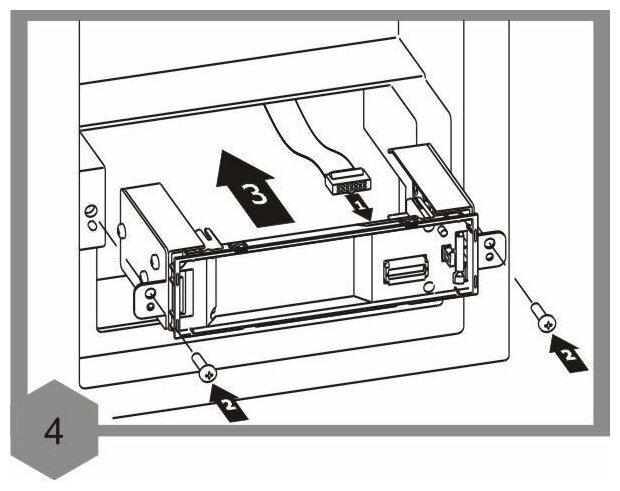 3
1
2
2
4