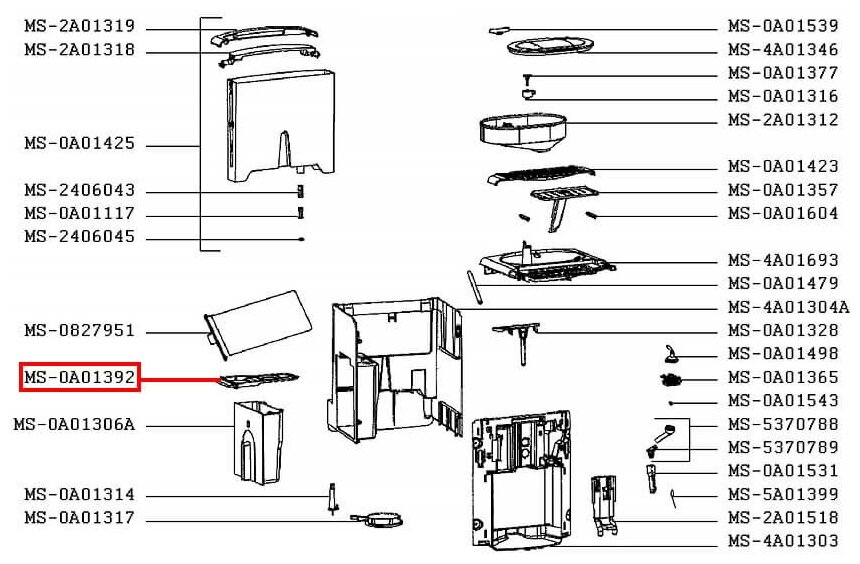 MS-2A01319
MS-2A01318
MS-0A01425
MS-2406043
MS-0A01117
MS-2406045
MS-0827951
MS-0A01392
MS-0A01306A
MS-0A01314
MS-0A01317

MS-0A01539
MS-4A01346
MS-0A01377
MS-0A01316
MS-2A01312
MS-0A01423
MS-0A01357
MS-0A01604
MS-4A01693
MS-0A01479
MS-4A01304A
MS-0A01328
MS-0A01498
MS-0A01365
MS-0A01543
MS-5370788
MS-5370789
MS-0A01531
MS-5A01399
MS-2A01518
MS-4A01303