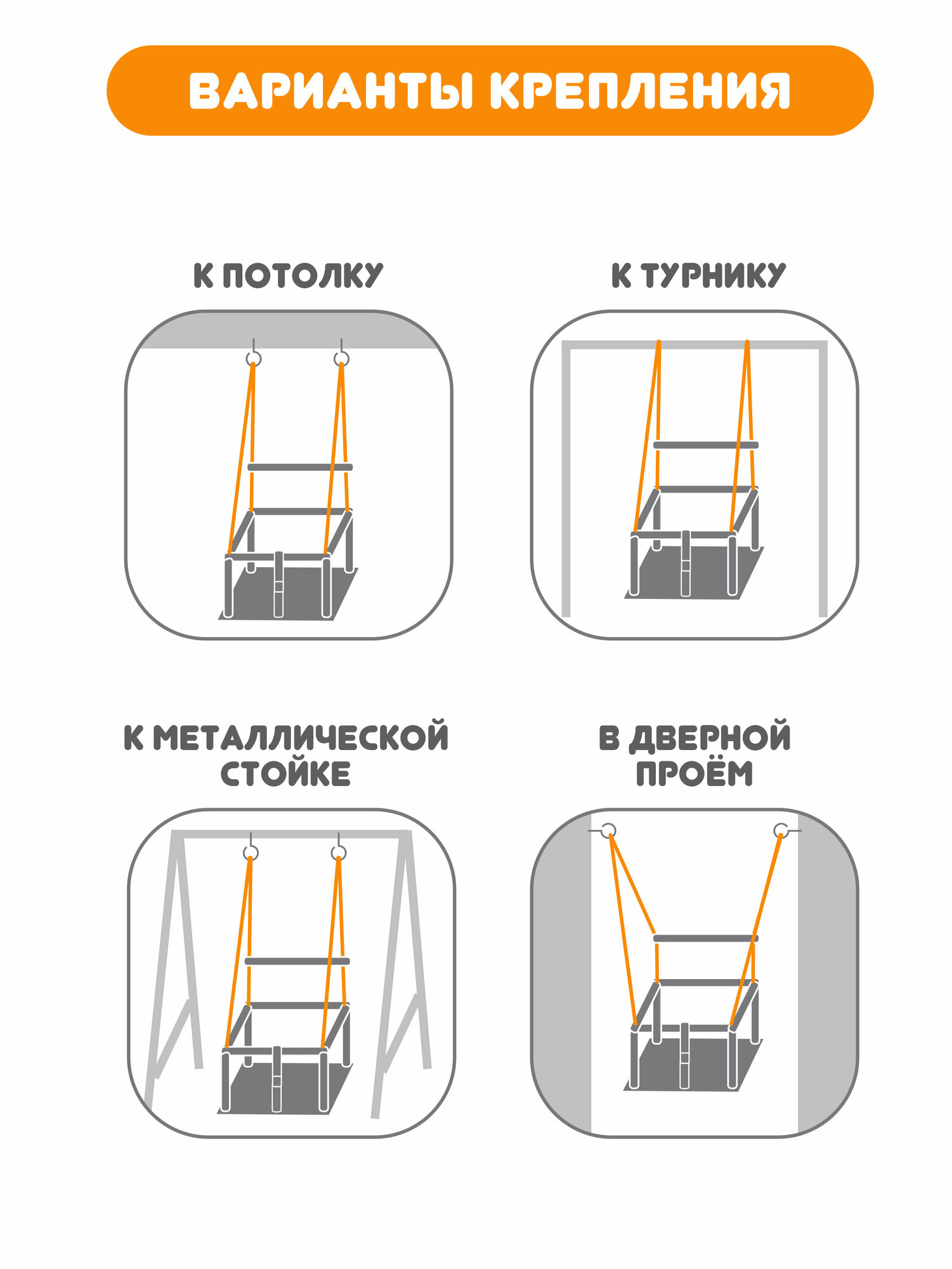 ВАРИАНТЫ КРЕПЛЕНИЯ

К ПОТОЛКУ

К ТУРНИКУ

К МЕТАЛЛИЧЕСКОЙ СТОЙКЕ

В ДВЕРНОЙ ПРОЁМ