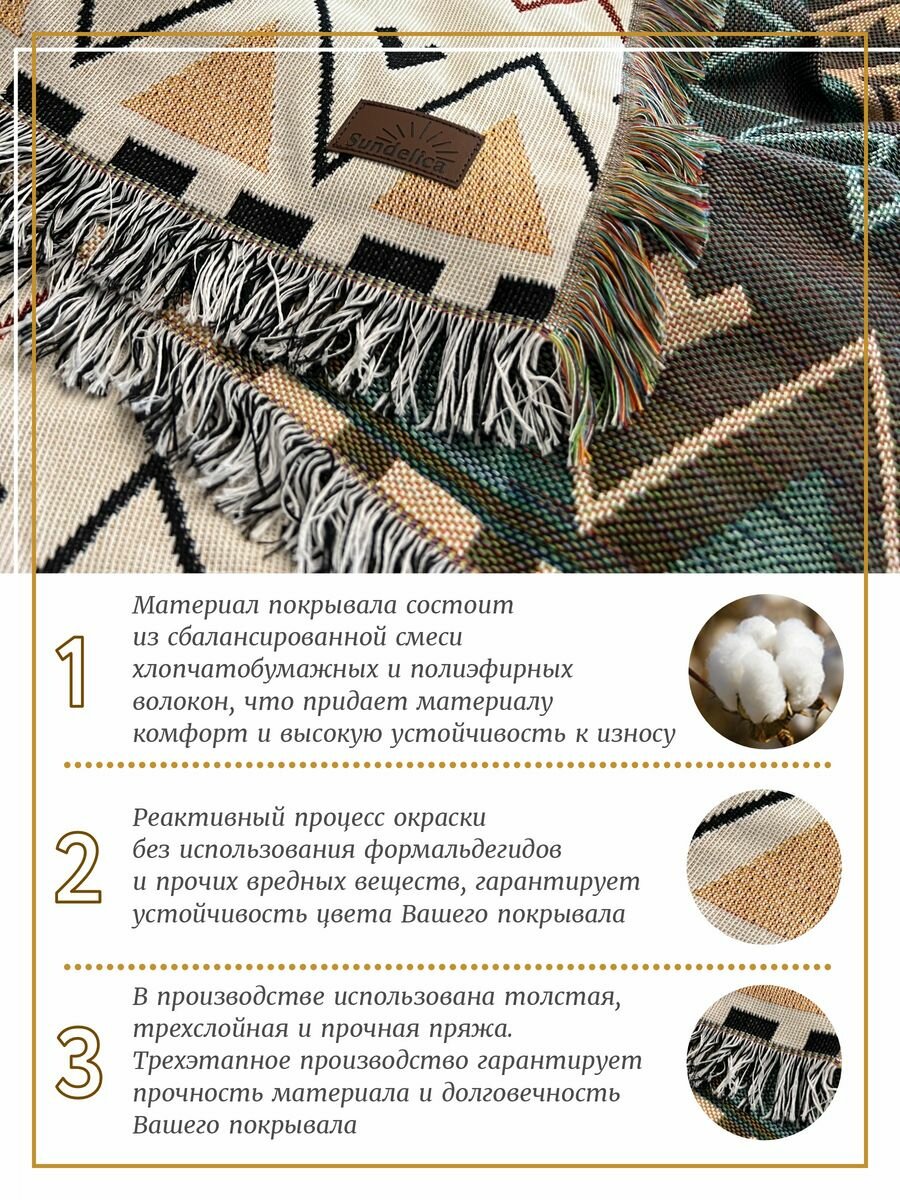 Sundelica

1

Материал покрывала состоит из сбалансированной смеси хлопчатобумажных и полиэфирных волокон, что придает материалу комфорт и высокую устойчивость к износу

2

Реактивный процесс окраски без использования формальдегидов и прочих вредных веществ, гарантирует устойчивость цвета Вашего покрывала

3

В производстве использована толстая, трехслойная и прочная пряжа. Трехэтапное производство гарантирует прочность материала и долговечность Вашего покрывала