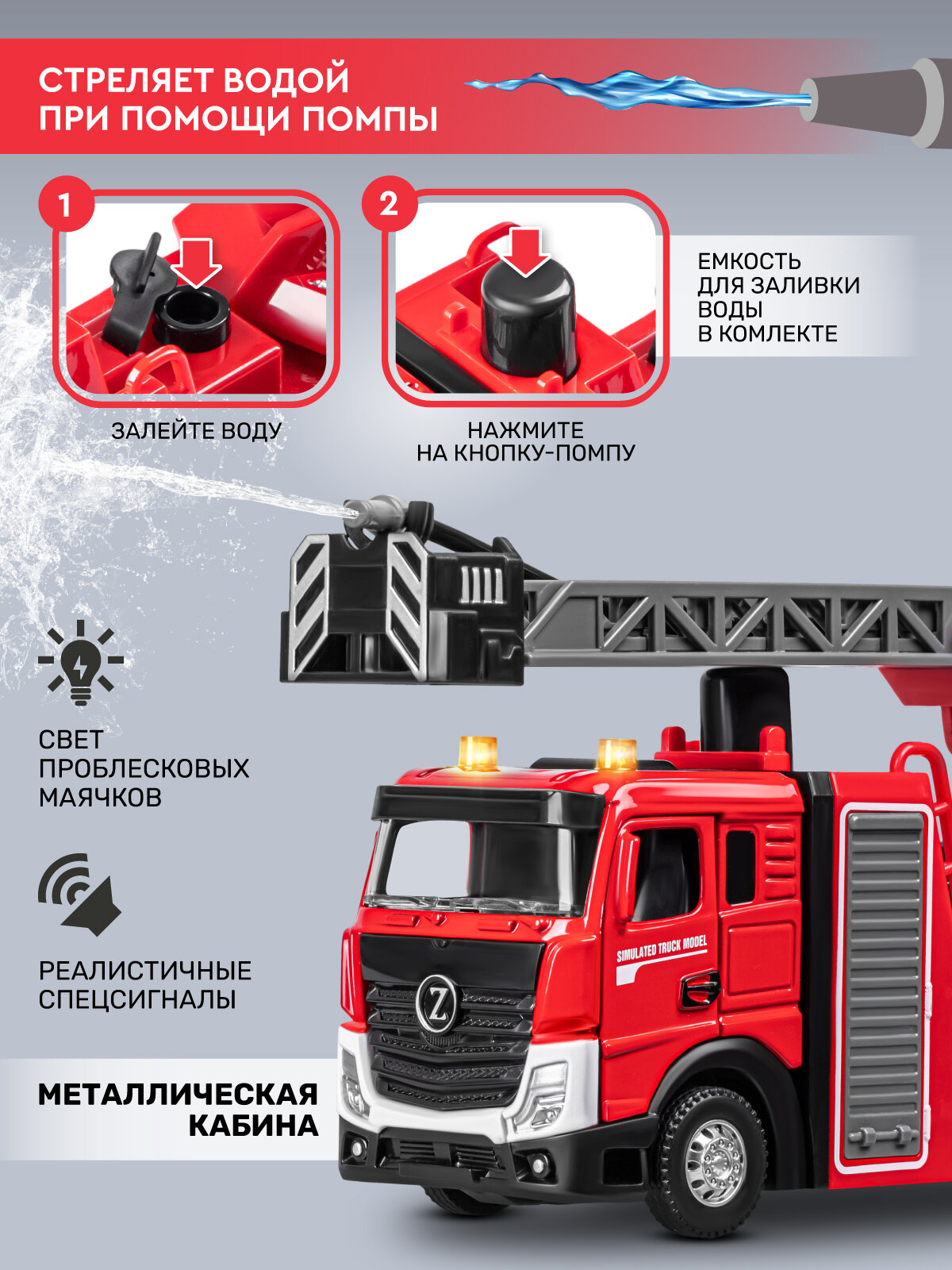 СТРЕЛЯЕТ ВОДОЙ
ПРИ ПОМОЩИ ПОМПЫ

1

ЗАЛЕЙТЕ ВОДУ

2

НАЖМИТЕ
НА КНОПКУ-ПОМПУ

ЕМКОСТЬ
ДЛЯ ЗАЛИВКИ
ВОДЫ
В КОМЛЕКТЕ

СВЕТ
ПРОБЛЕСКОВЫХ
МАЯЧКОВ

РЕАЛИСТИЧНЫЕ
СПЕЦСИГНАЛЫ

МЕТАЛЛИЧЕСКАЯ
КАБИНА

SIMULATED TRUCK MODEL

Z