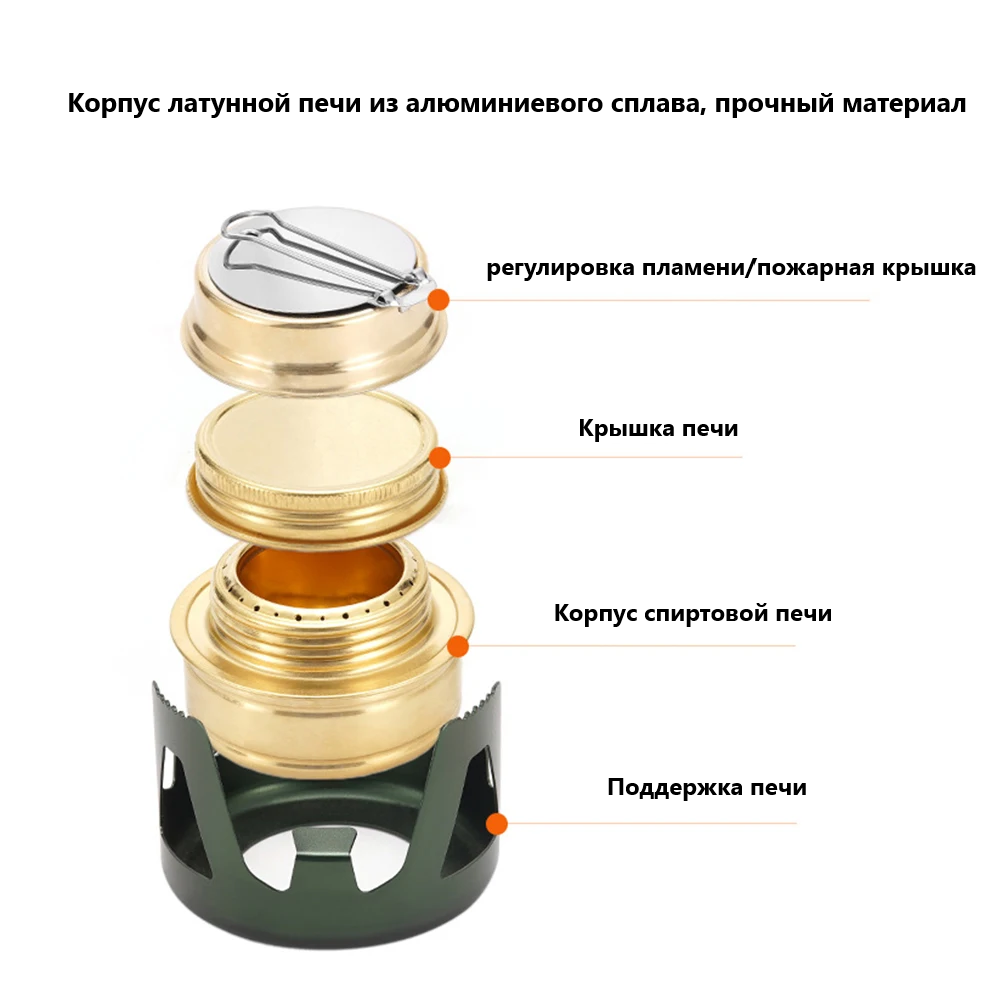 Корпус латунной печи из алюминиевого сплава, прочный материал

регулировка пламени/пожарная крышка

Крышка печи

Корпус спиртовой печи

Поддержка печи