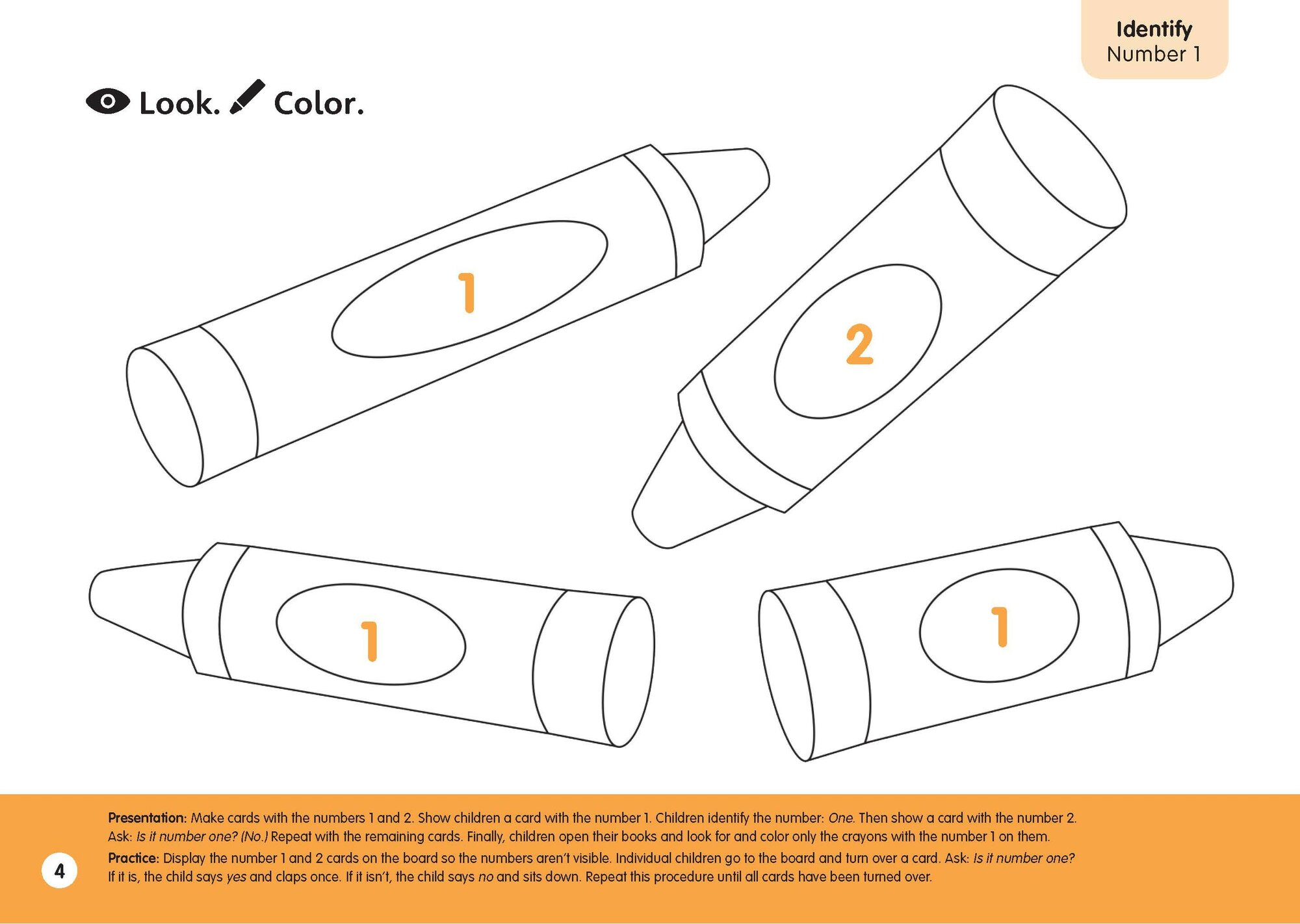 Identify
Number 1

Look. Color.

1

2

1

1

Presentation: Make cards with the numbers 1 and 2. Show children a card with the number 1. Children identify the number: One. Then show a card with the number 2. Ask: Is it number one? (No.) Repeat with the remaining cards. Finally, children open their books and look for and color only the crayons with the number 1 on them.

Practice: Display the number 1 and 2 cards on the board so the numbers aren't visible. Individual children go to the board and turn over a card. Ask: Is it number one? If it is, the child says yes and claps once. If it isn't, the child says no and sits down. Repeat this procedure until all cards have been turned over.

4