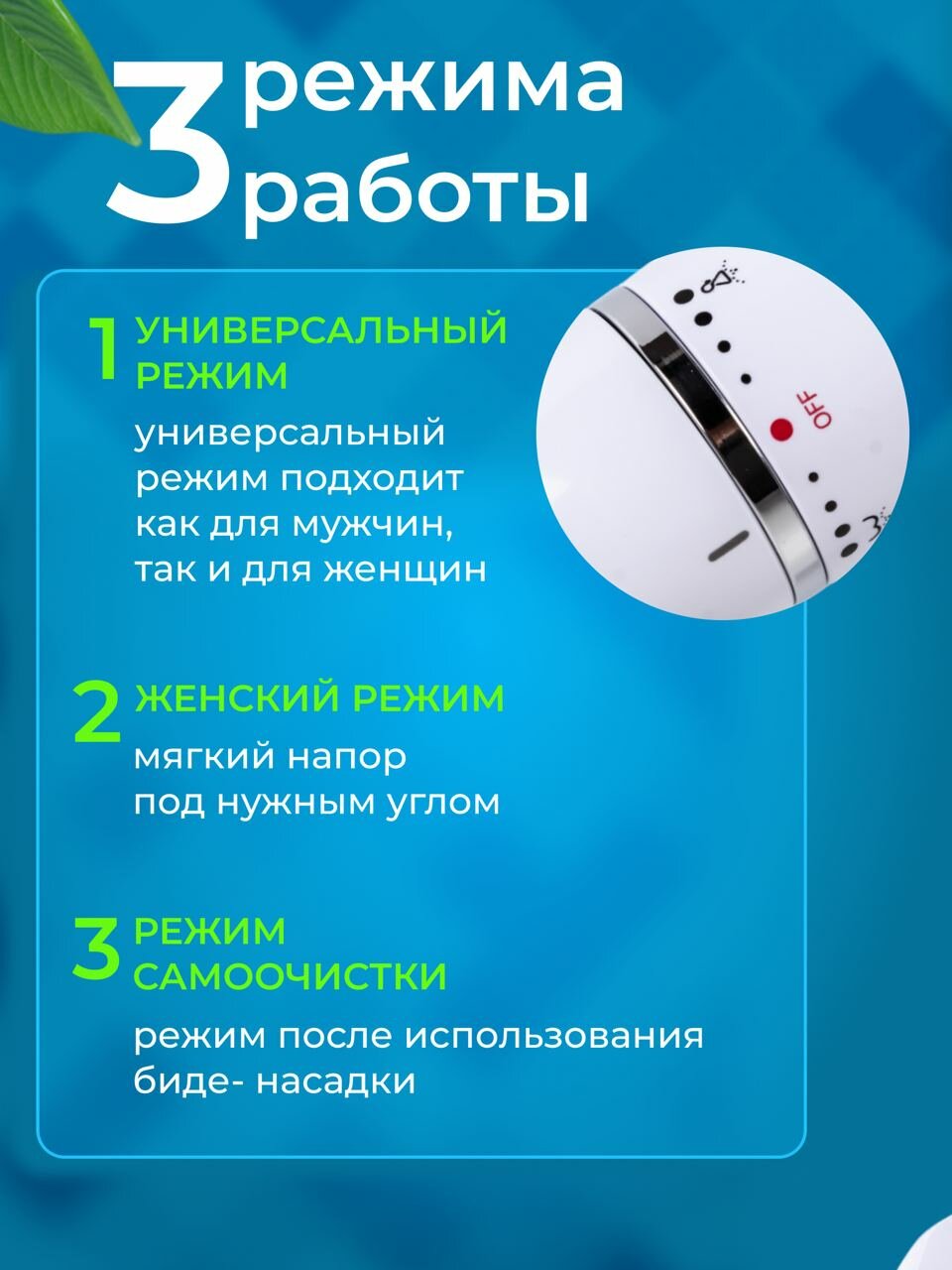 3 режима работы

1 УНИВЕРСАЛЬНЫЙ РЕЖИМ

универсальный режим подходит как для мужчин, так и для женщин

OFF

2 ЖЕНСКИЙ РЕЖИМ

мягкий напор под нужным углом

3 РЕЖИМ САМООЧИСТКИ

режим после использования биде- насадки