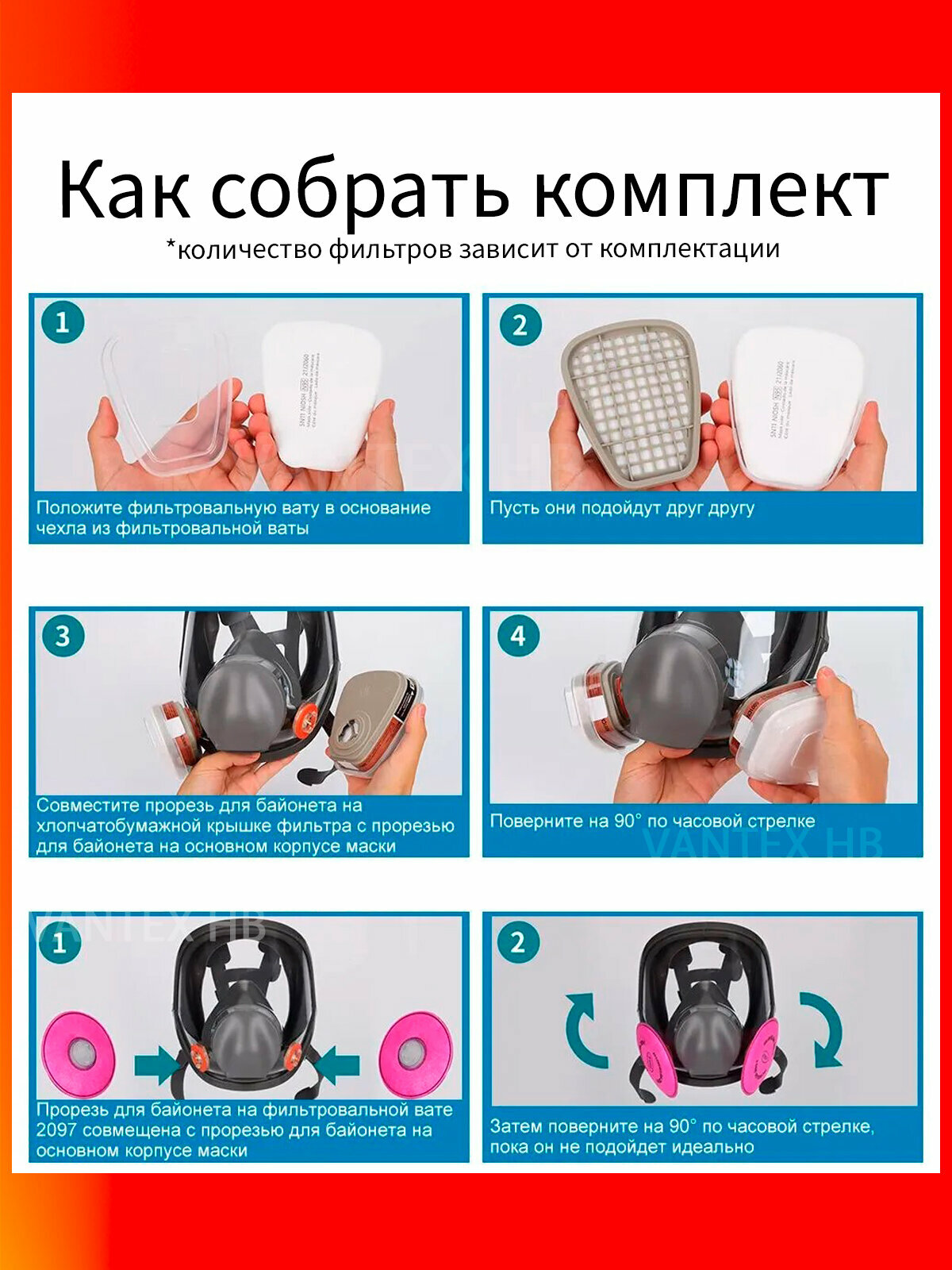 Как собрать комплект
*количество фильтров зависит от комплектации

1
Положите фильтровальную вату в основание чехла из фильтровальной ваты

2
Пусть они подойдут друг другу

3
Совместите прорезь для байонета на хлопчатобумажной крышке фильтра с прорезью для байонета на основном корпусе маски

4
Поверните на 90° по часовой стрелке

VANTEX HB

VANTEX HB

1
Прорезь для байонета на фильтровальной вате 2097 совмещена с прорезью для байонета на основном корпусе маски

2
Затем поверните на 90° по часовой стрелке, пока он не подойдет идеально