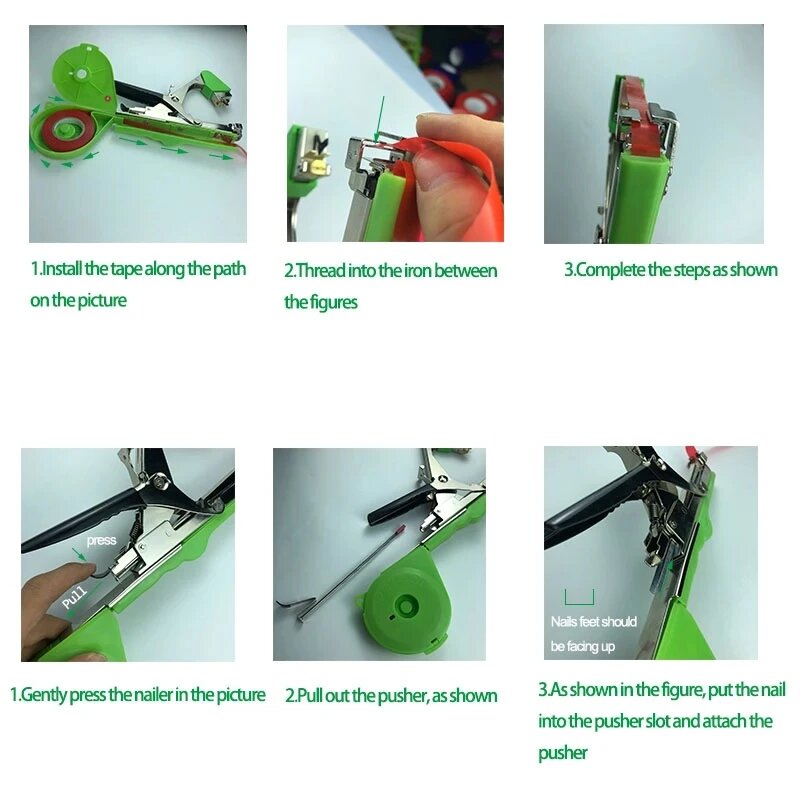 1.Install the tape along the path on the picture

2.Thread into the iron between the figures

3.Complete the steps as shown

press

Pull

1.Gently press the nailer in the picture

2.Pull out the pusher, as shown

Nails feet should be facing up

3.As shown in the figure, put the nail into the pusher slot and attach the pusher