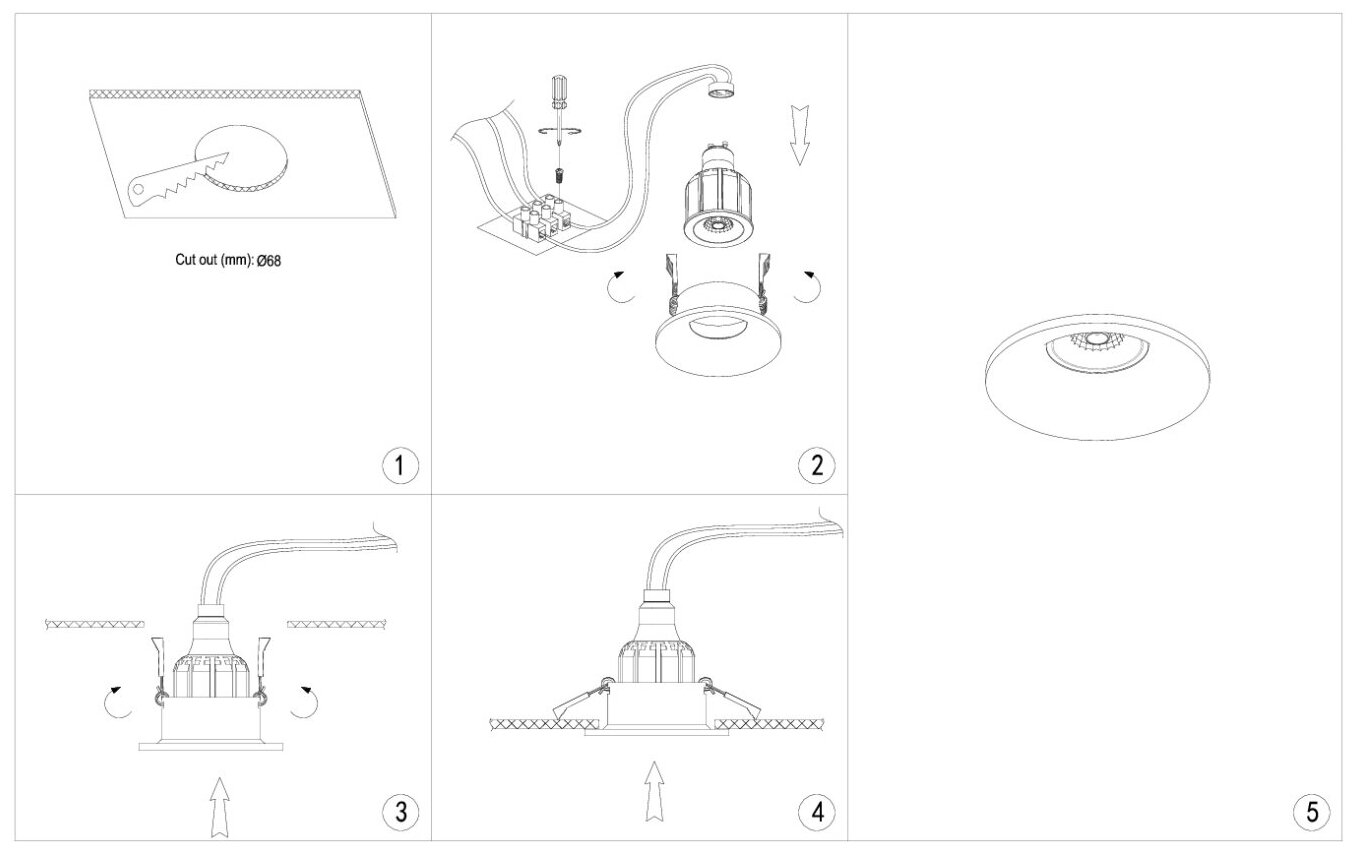 Cut out (mm): Ø68

1

2

3

4

5