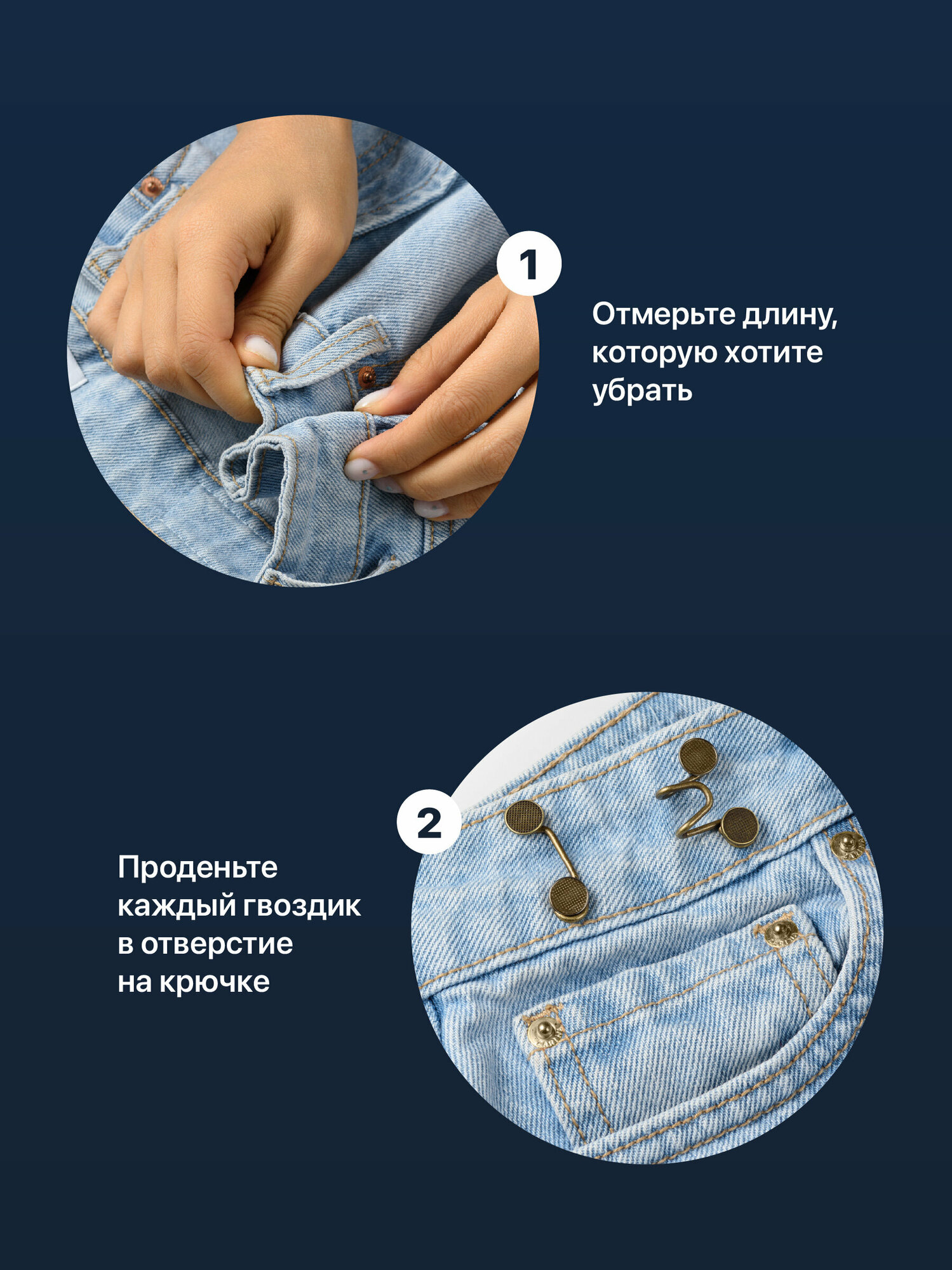 1

Отмерьте длину, которую хотите убрать

2

Проденьте каждый гвоздик в отверстие на крючке