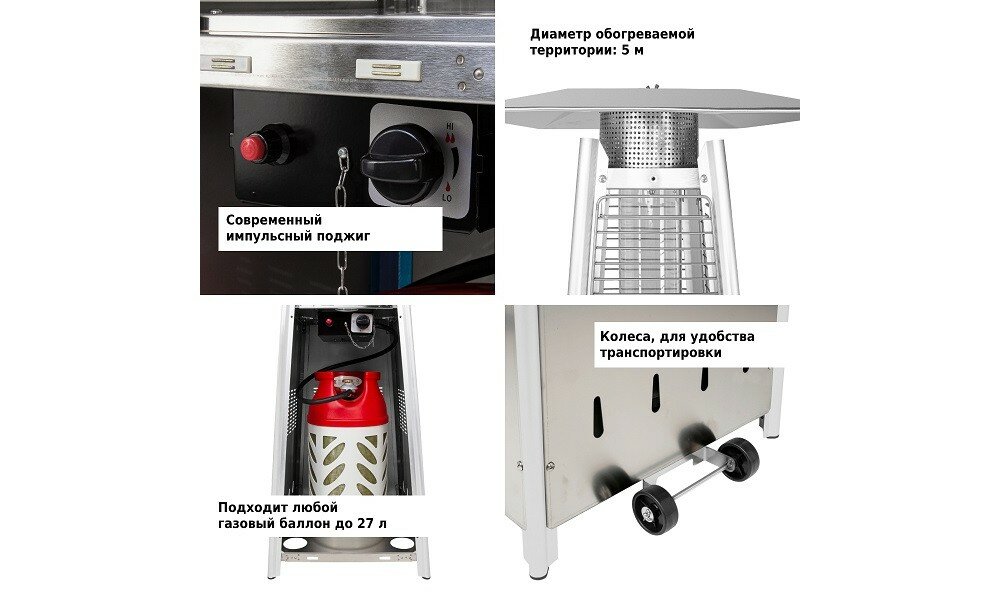 HI
LO

Современный импульсный поджиг

Диаметр обогреваемой территории: 5 м

Подходит любой газовый баллон до 27 л

Колеса, для удобства транспортировки