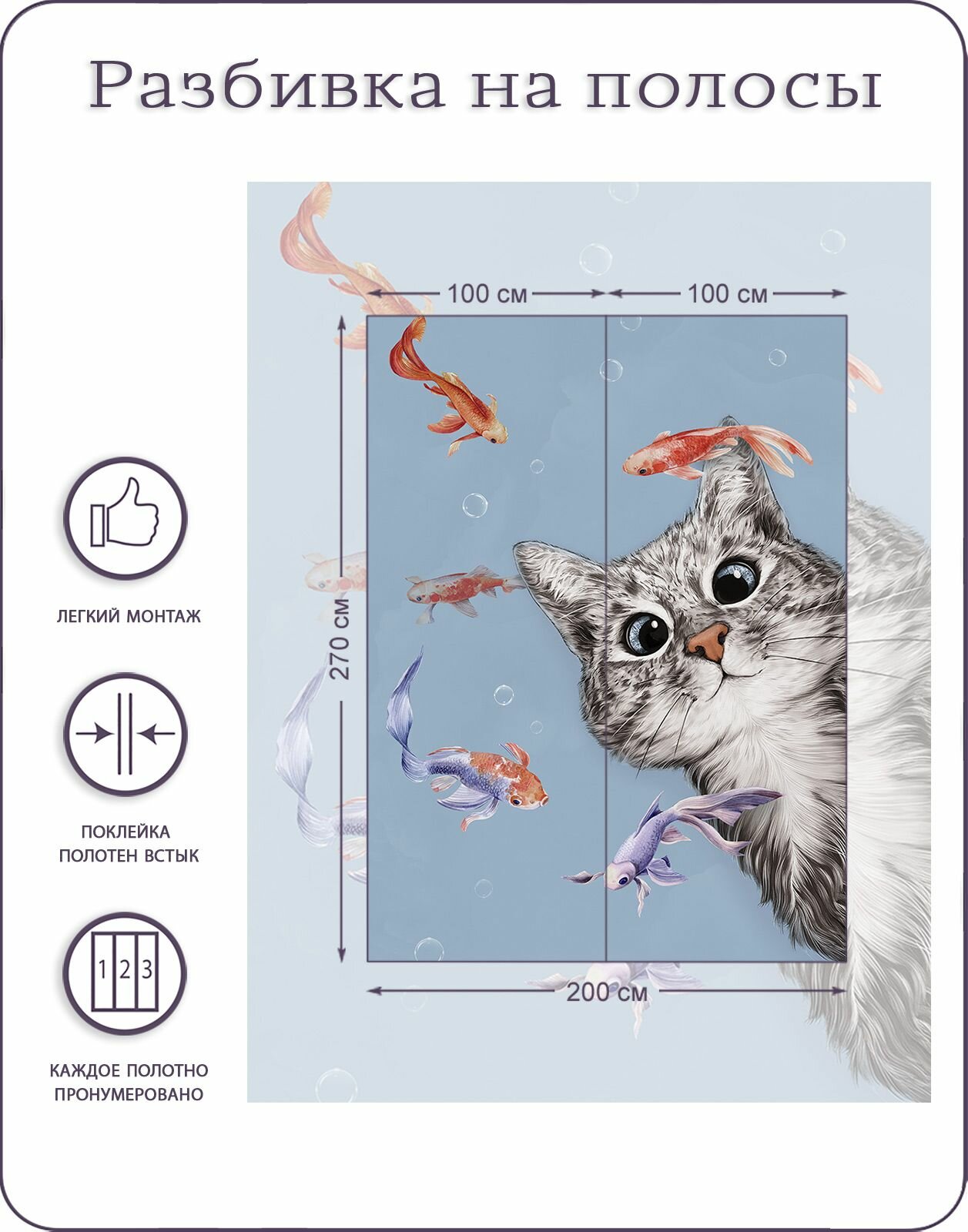 Разбивка на полосы

100 см

100 см

270 см

200 см

ЛЕГКИЙ МОНТАЖ

ПОКЛЕЙКА ПОЛОТЕН ВСТЫК

1 2 3

КАЖДОЕ ПОЛОТНО ПРОНУМЕРОВАНО