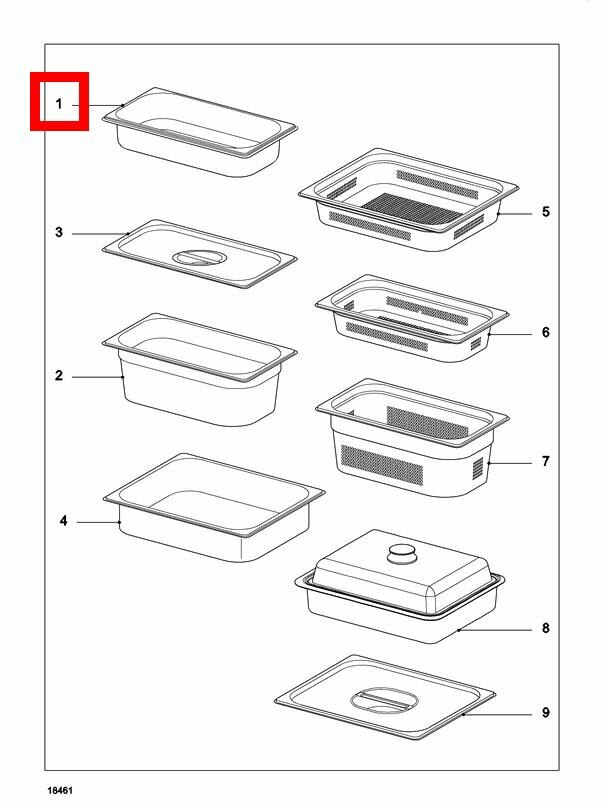 1
5
3
6
2
7
4
8
9
18461