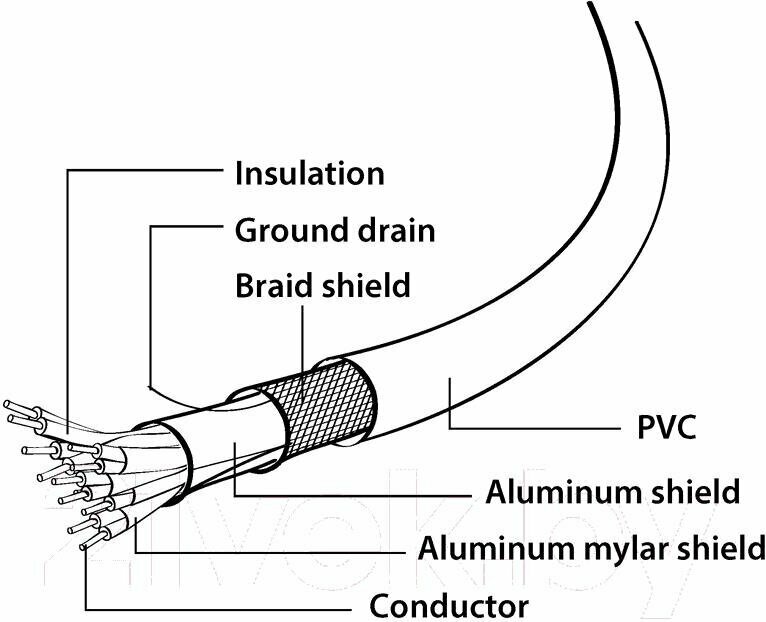 Insulation
Ground drain
Braid shield
PVC
Aluminum shield
Aluminum mylar shield
Conductor
21vek.by