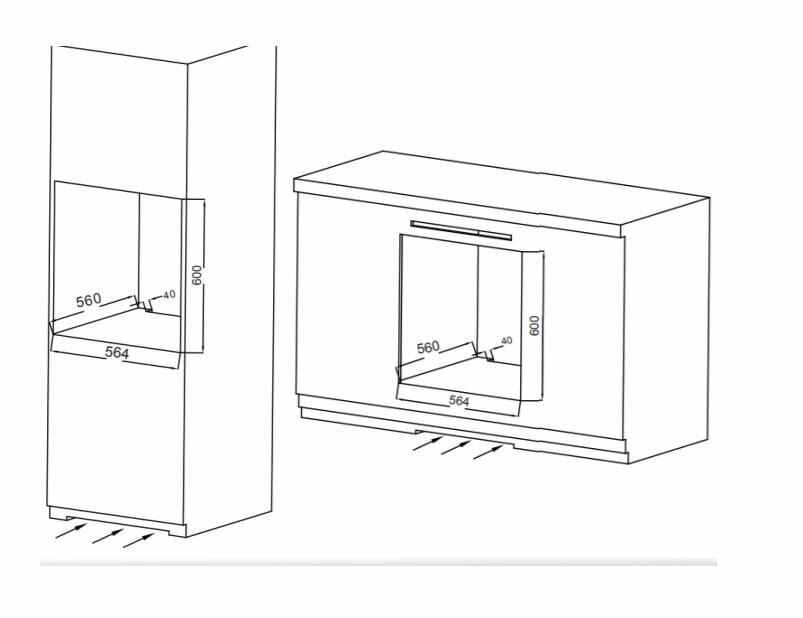 600
560
40
564
600
560
40
564