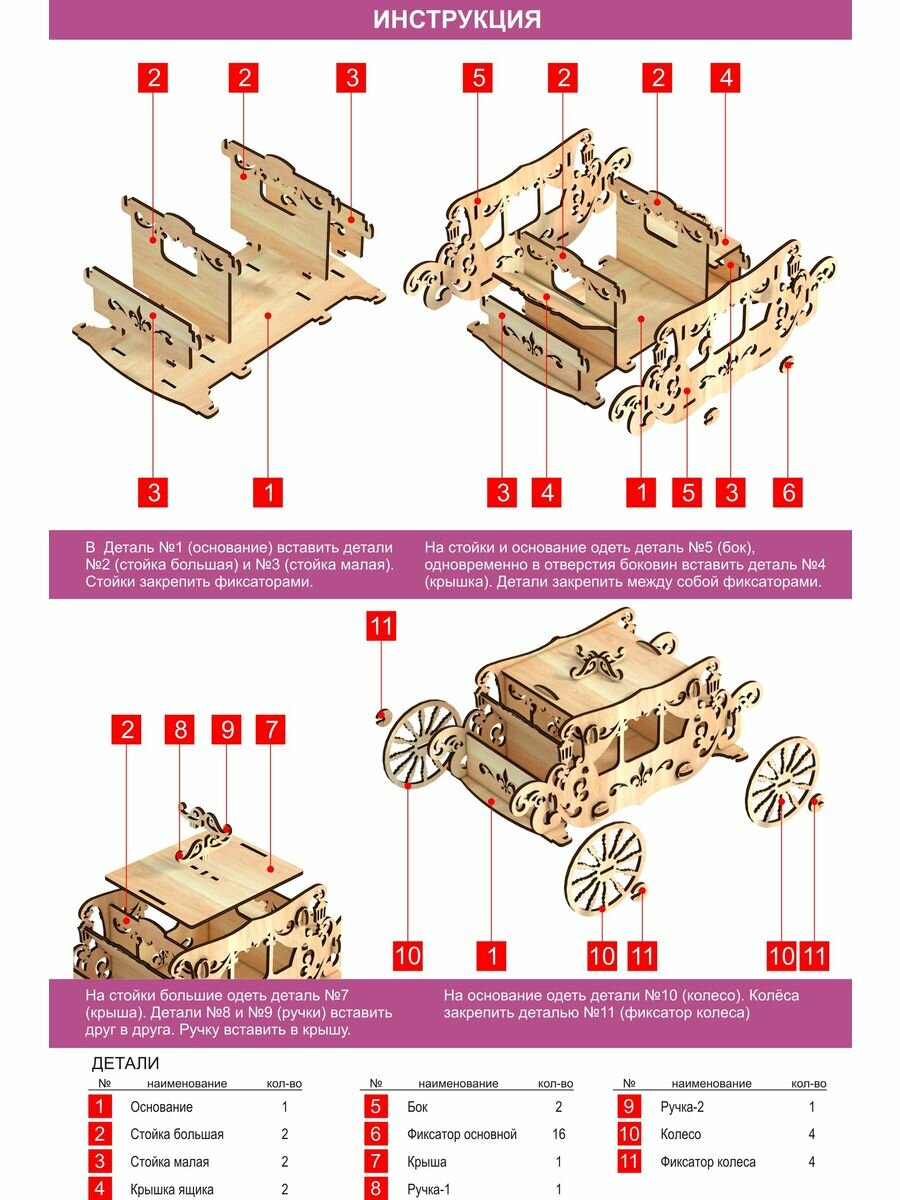 ИНСТРУКЦИЯ

2 2 3

3 1

5 2 2 4

3 4 1 5 3 6

В Деталь №1 (основание) вставить детали №2 (стойка большая) и №3 (стойка малая). Стойки закрепить фиксаторами.

На стойки и основание одеть деталь №5 (бок), одновременно в отверстия боковин вставить деталь №4 (крышка). Детали закрепить между собой фиксаторами.

2 8 9 7

11

10 1 10 11 10 11

На стойки большие одеть деталь №7 (крыша). Детали №8 и №9 (ручки) вставить друг в друга. Ручку вставить в крышу.

На основание одеть детали №10 (колесо). Колёса закрепить деталью №11 (фиксатор колеса)

ДЕТАЛИ

| № | наименование | кол-во |
|---|---|---|
| 1 | Основание | 1 |
| 2 | Стойка большая | 2 |
| 3 | Стойка малая | 2 |
| 4 | Крышка ящика | 2 |

| № | наименование | кол-во |
|---|---|---|
| 5 | Бок | 2 |
| 6 | Фиксатор основной | 16 |
| 7 | Крыша | 1 |
| 8 | Ручка-1 | 1 |

| № | наименование | кол-во |
|---|---|---|
| 9 | Ручка-2 | 1 |
| 10 | Колесо | 4 |
| 11 | Фиксатор колеса | 4 |