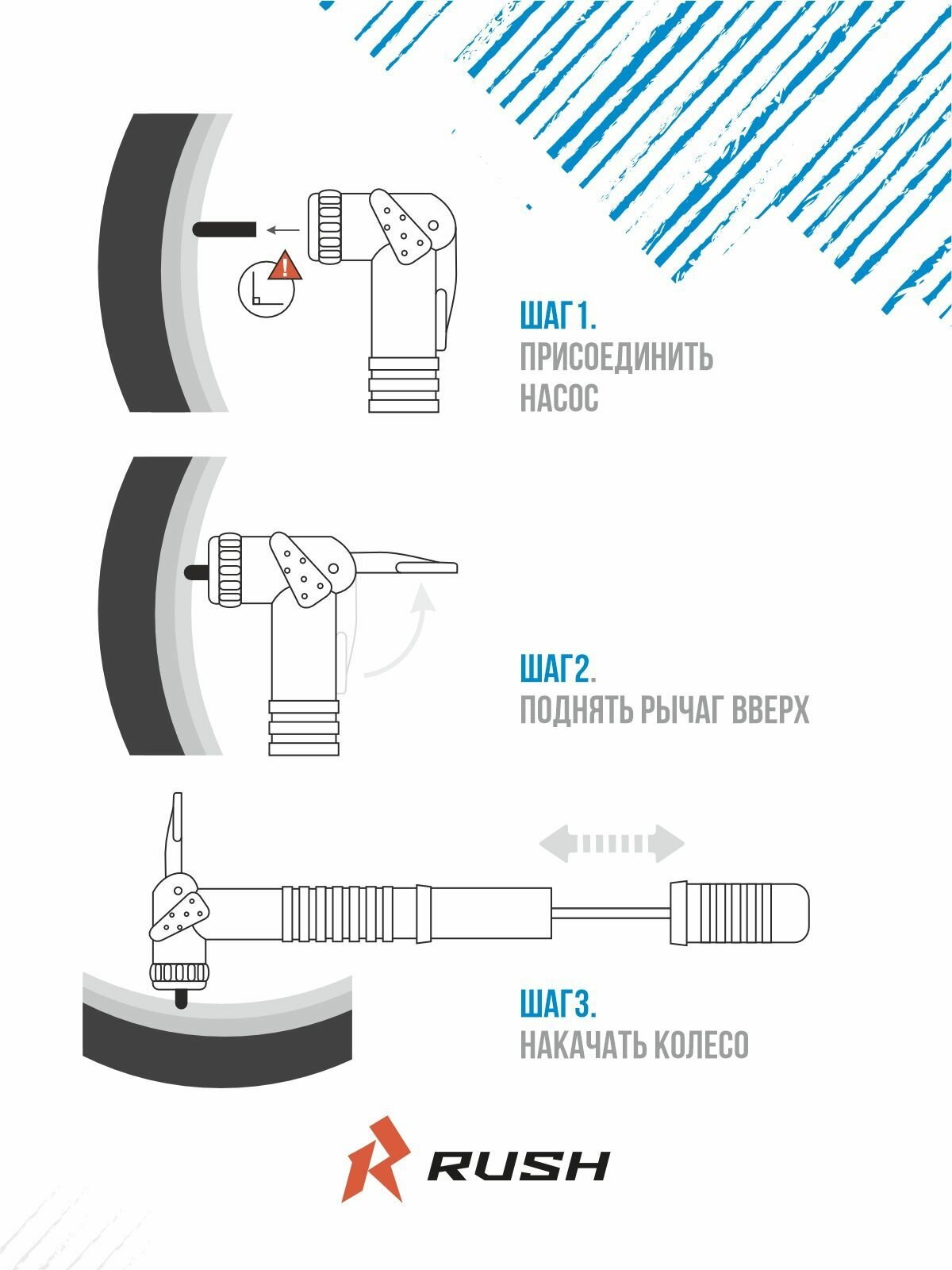 ШАГ 1.
ПРИСОЕДИНИТЬ НАСОС

ШАГ 2.
ПОДНЯТЬ РЫЧАГ ВВЕРХ

ШАГ 3.
НАКАЧАТЬ КОЛЕСО

RUSH