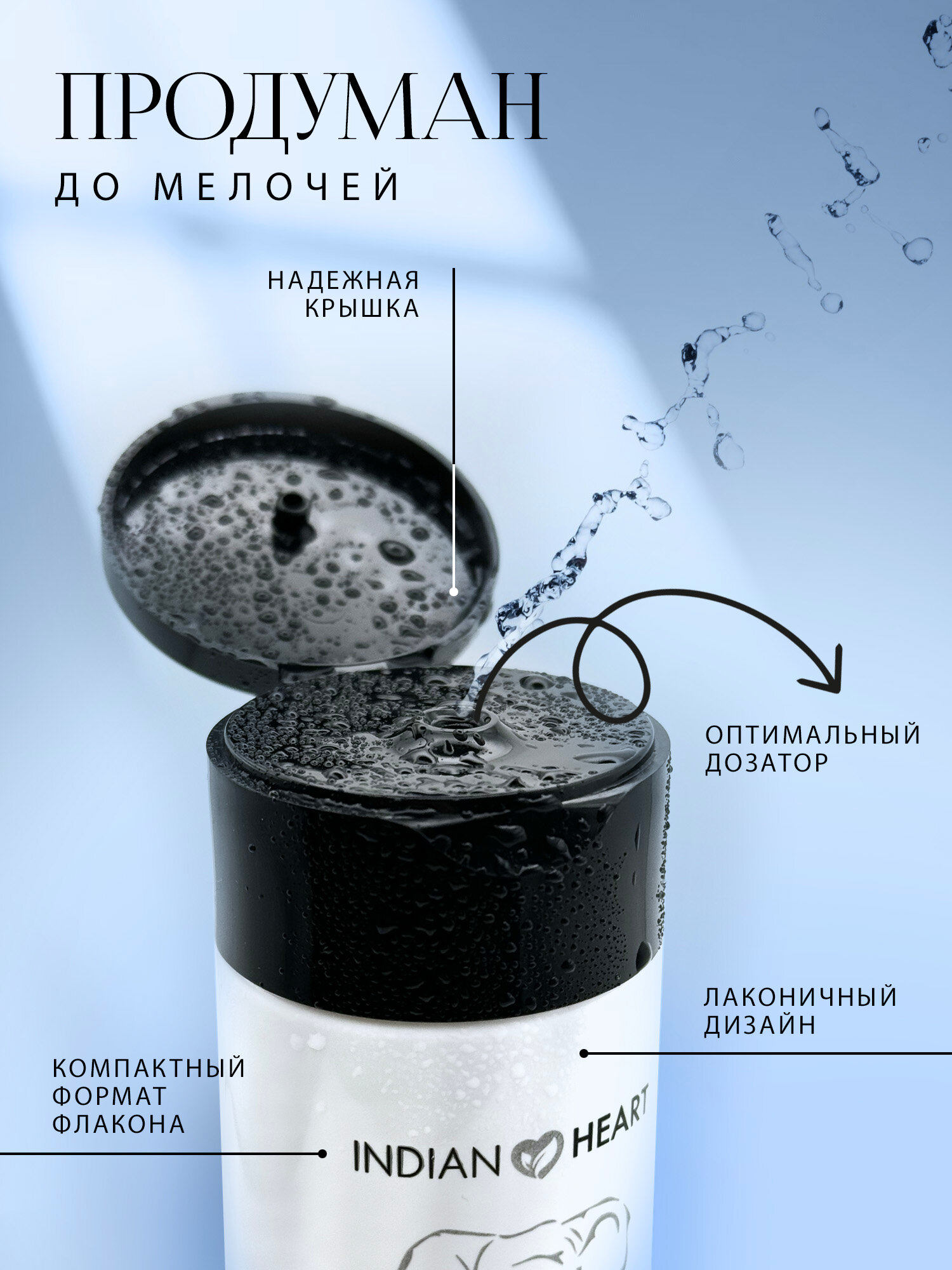 ПРОДУМАН
ДО МЕЛОЧЕЙ

НАДЕЖНАЯ КРЫШКА

ОПТИМАЛЬНЫЙ ДОЗАТОР

ЛАКОНИЧНЫЙ ДИЗАЙН

КОМПАКТНЫЙ ФОРМАТ ФЛАКОНА

INDIAN HEART